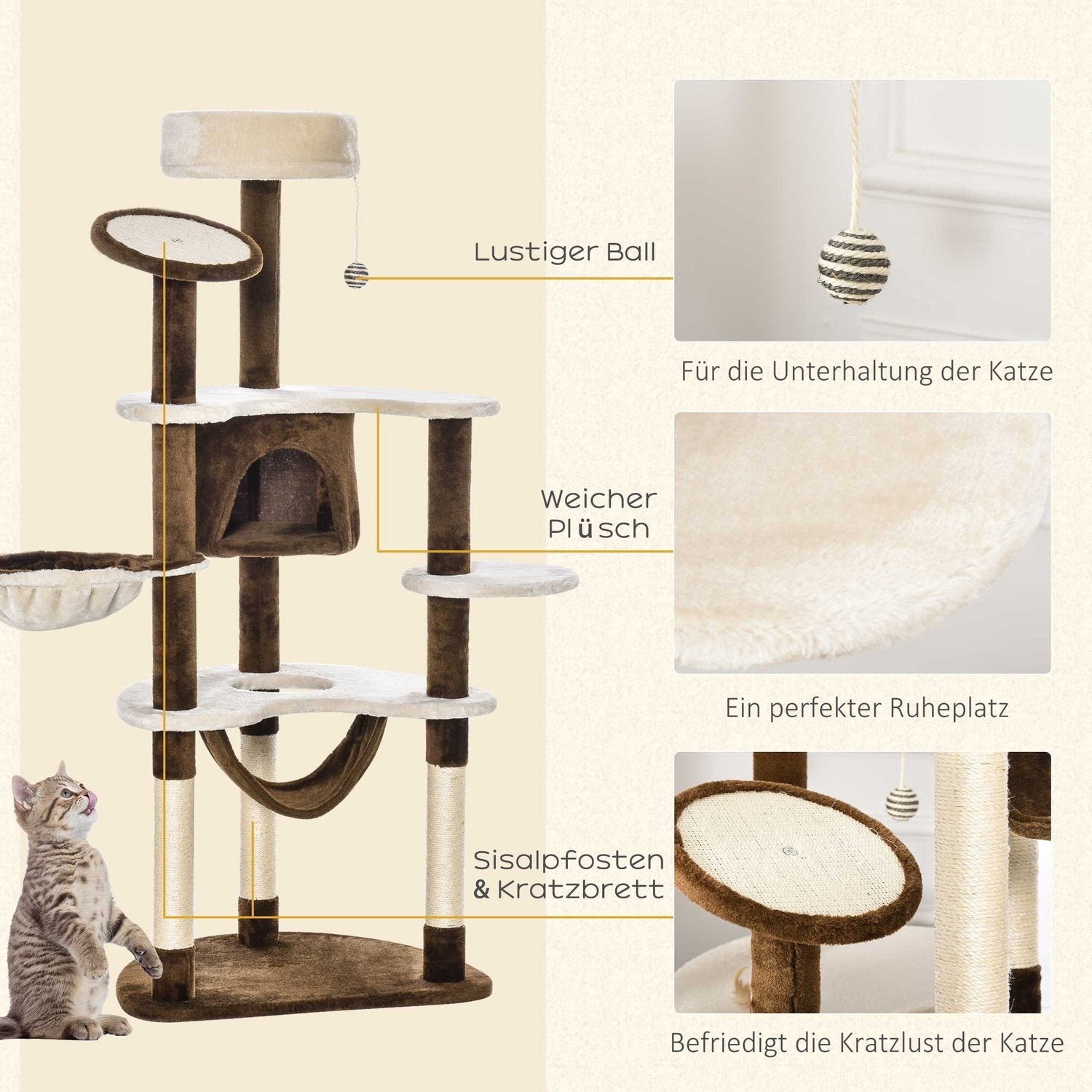 Lustiger Ball

Für die Unterhaltung der Katze

Weicher Plüsch

Ein perfekter Ruheplatz

Sisalpfosten & Kratzbrett

Befriedigt die Kratzlust der Katze