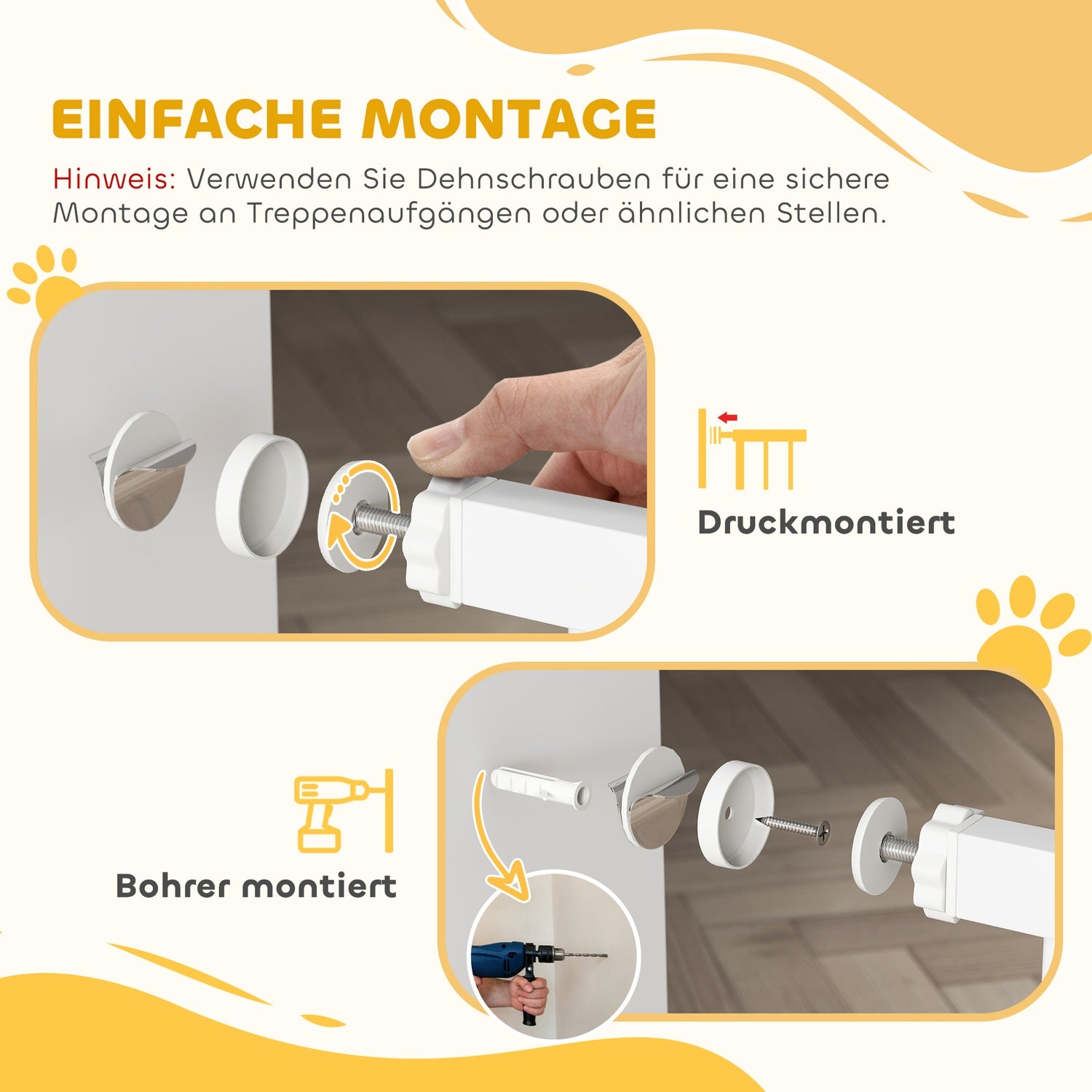 EINFACHE MONTAGE

Hinweis: Verwenden Sie Dehnschrauben für eine sichere Montage an Treppenaufgängen oder ähnlichen Stellen.

Druckmontiert

Bohrer montiert