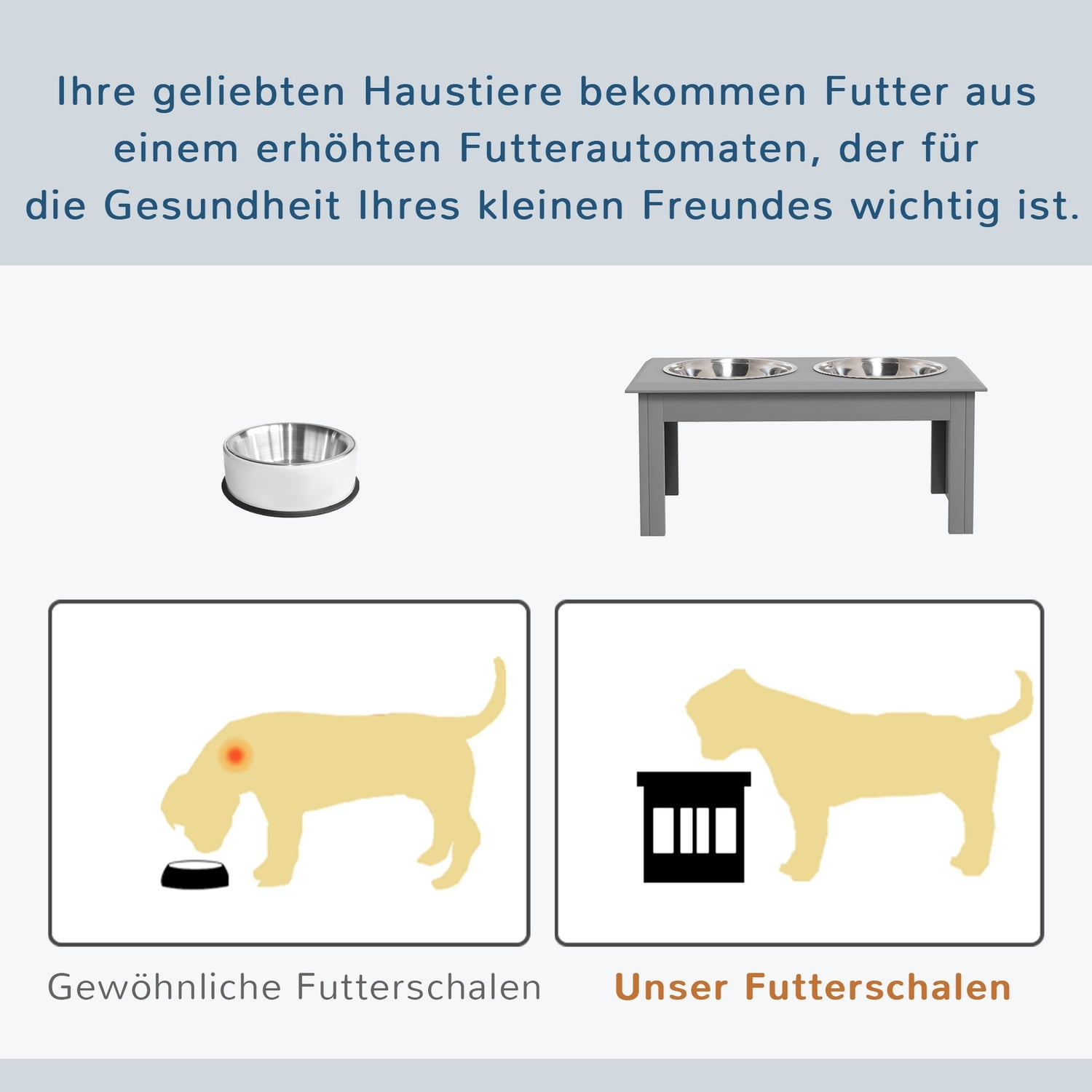 Ihre geliebten Haustiere bekommen Futter aus einem erhöhten Futterautomaten, der für die Gesundheit Ihres kleinen Freundes wichtig ist.

Gewöhnliche Futterschalen

Unser Futterschalen