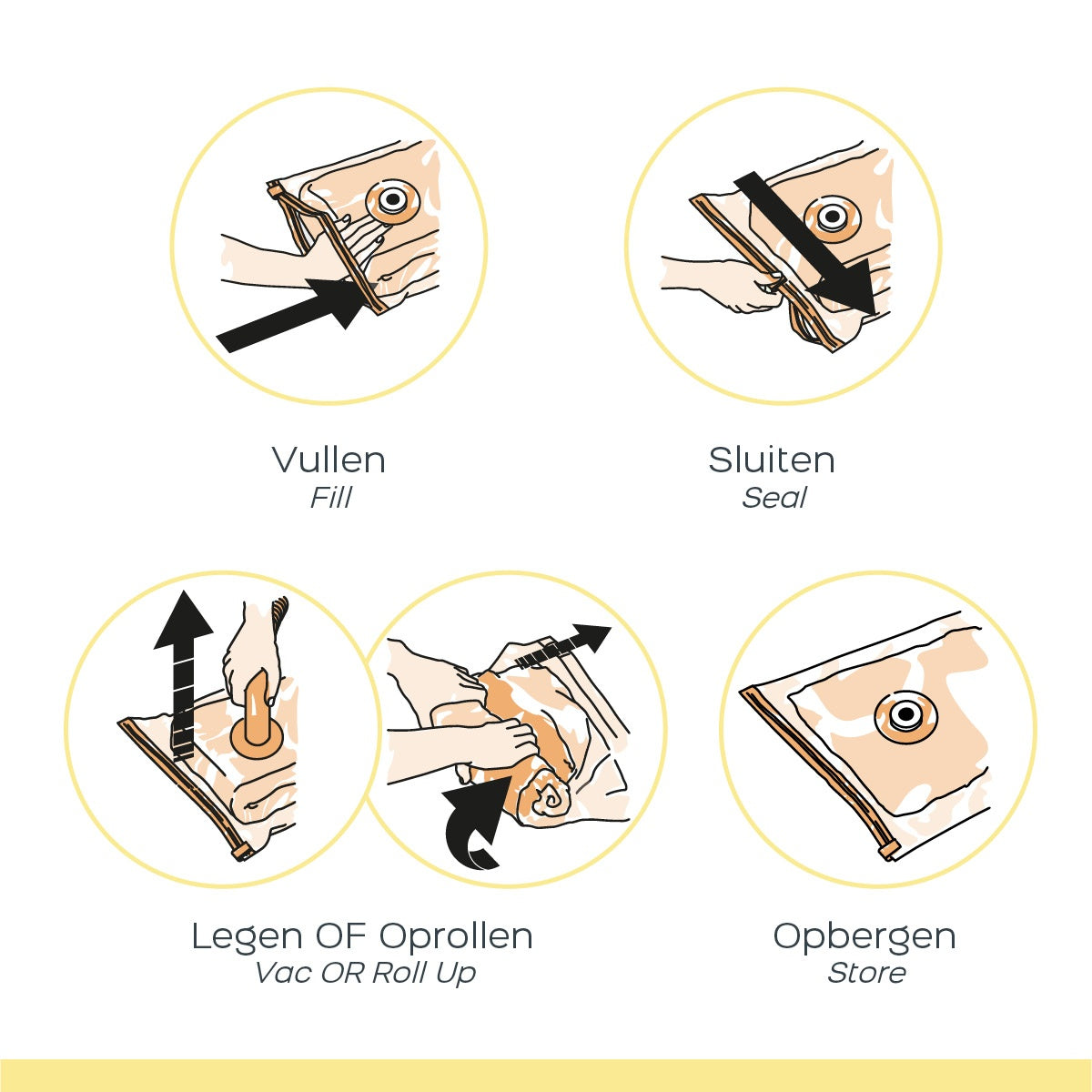 Vullen
Fill

Sluiten
Seal

Legen OF Oprollen
Vac OR Roll Up

Opbergen
Store