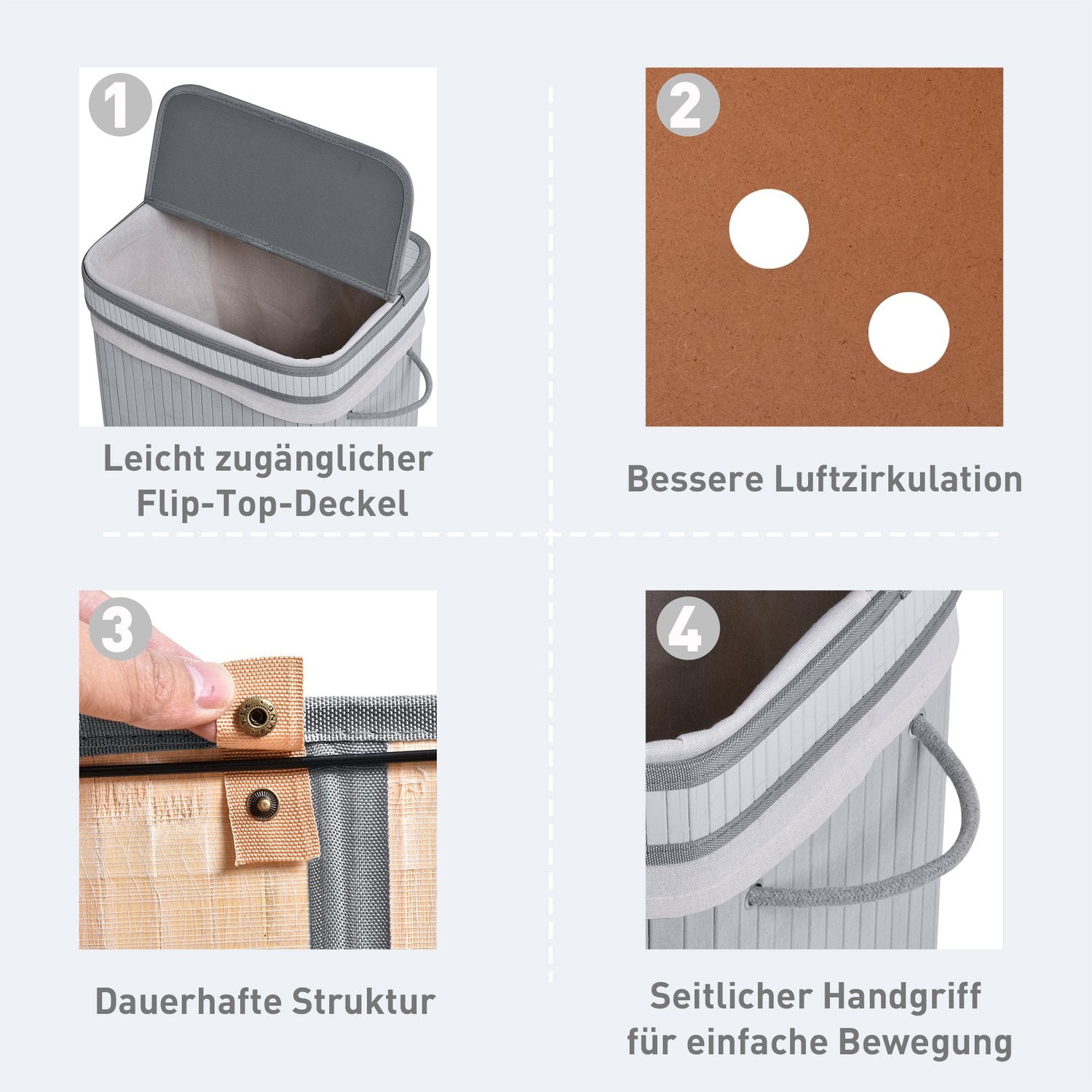 1

Leicht zugänglicher Flip-Top-Deckel

2

Bessere Luftzirkulation

3

Dauerhafte Struktur

4

Seitlicher Handgriff für einfache Bewegung