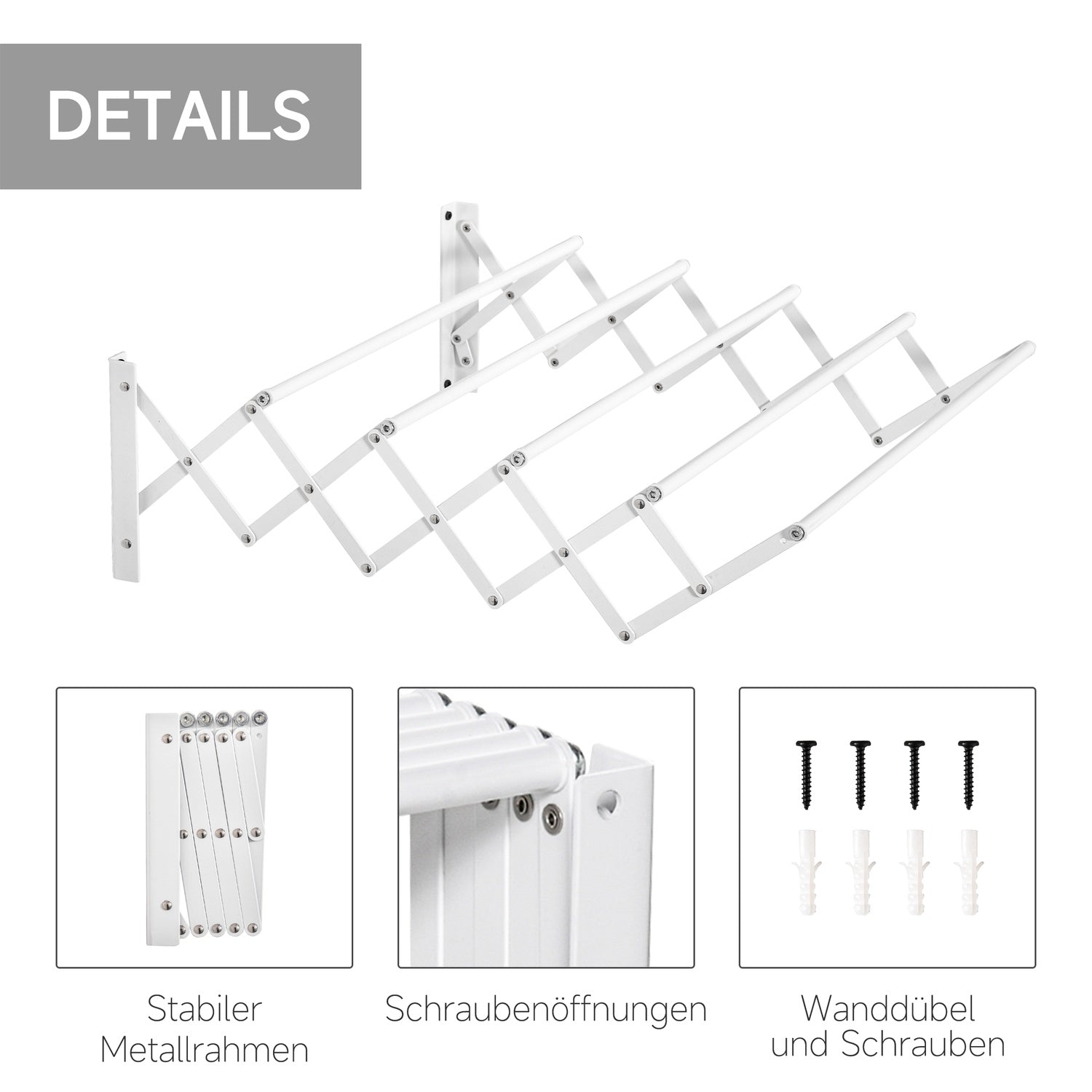 DETAILS

Stabiler Metallrahmen

Schraubenöffnungen

Wanddübel und Schrauben