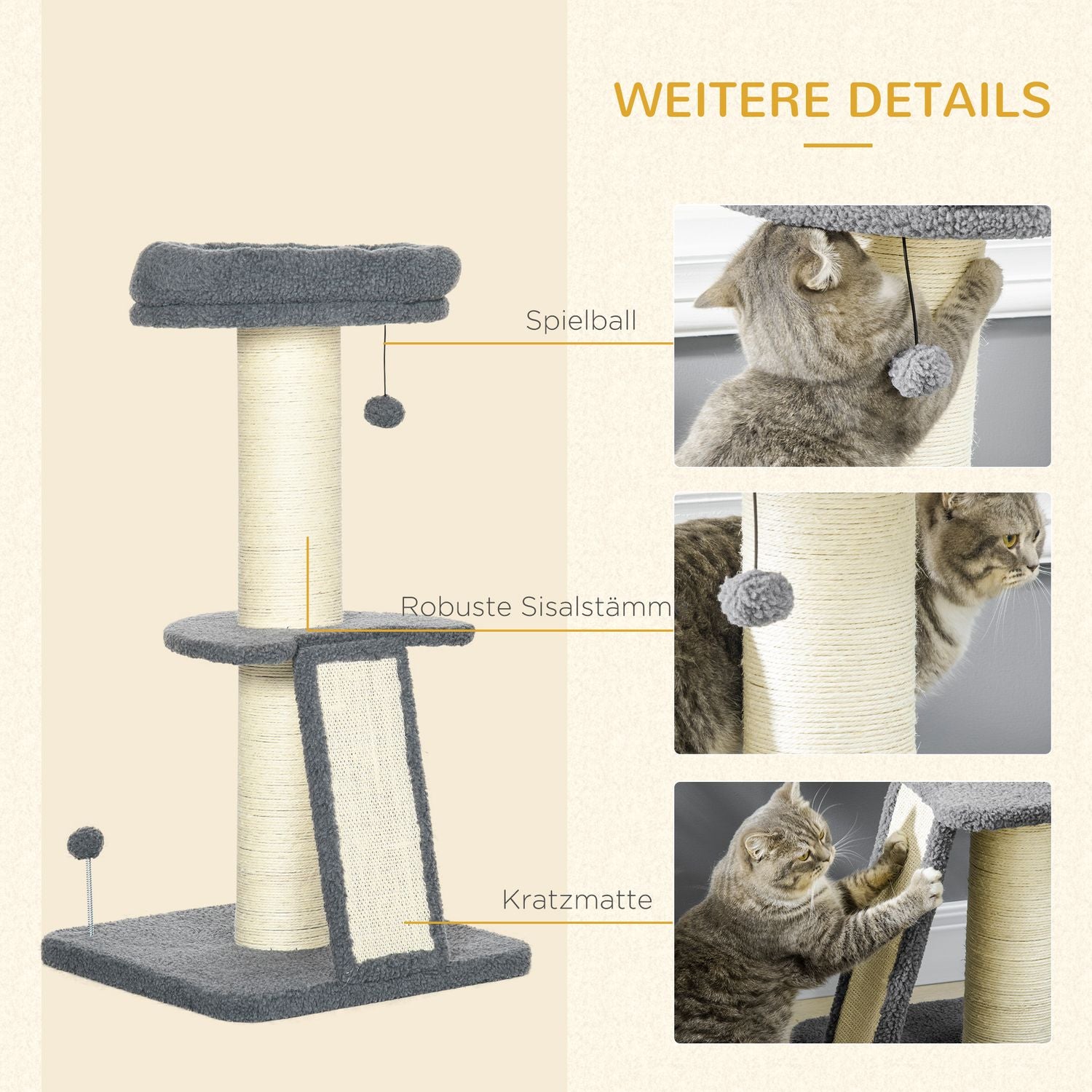 WEITERE DETAILS

Spielball

Robuste Sisalstämm

Kratzmatte