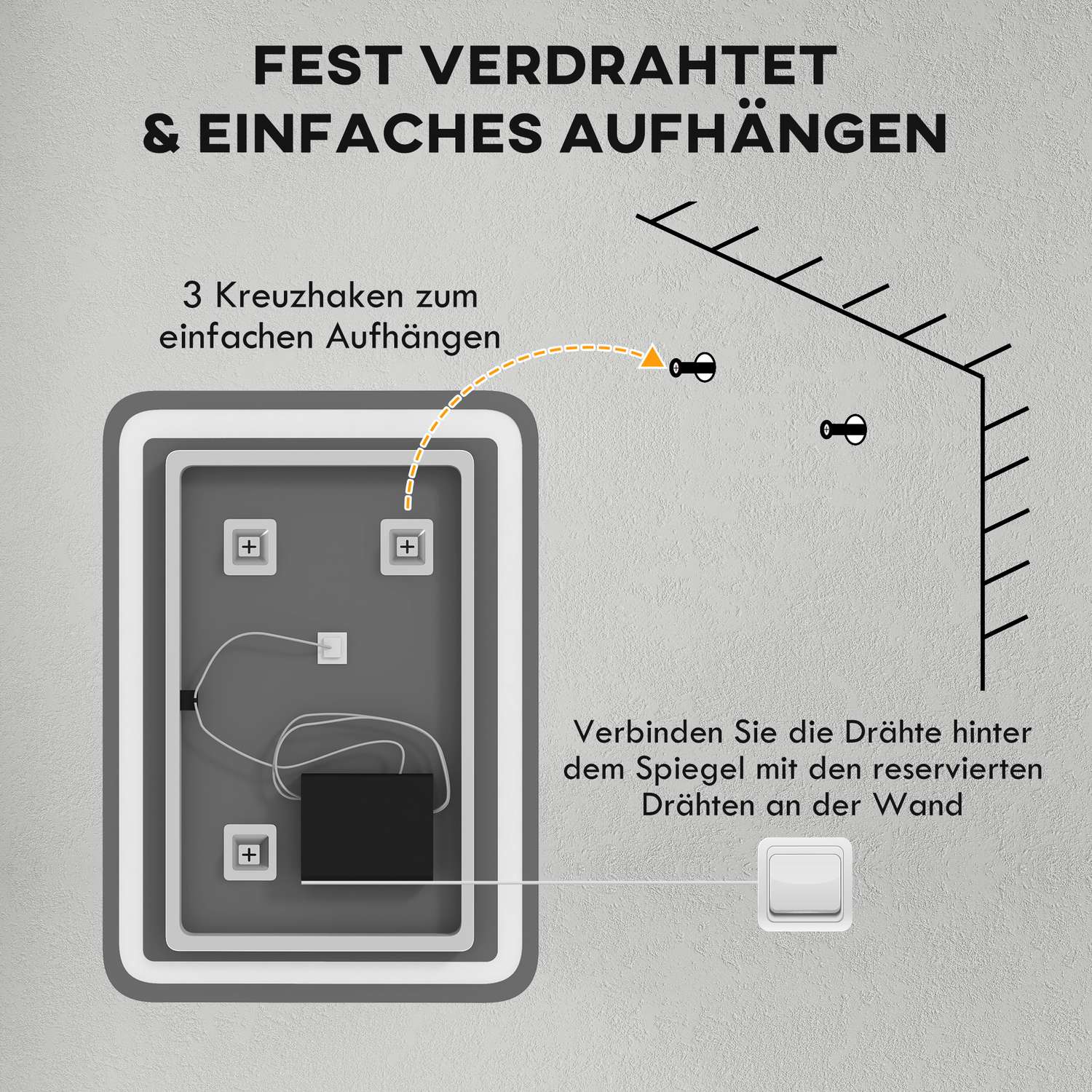 FEST VERDRAHTET
& EINFACHES AUFHÄNGEN

3 Kreuzhaken zum einfachen Aufhängen

Verbinden Sie die Drähte hinter dem Spiegel mit den reservierten Drähten an der Wand