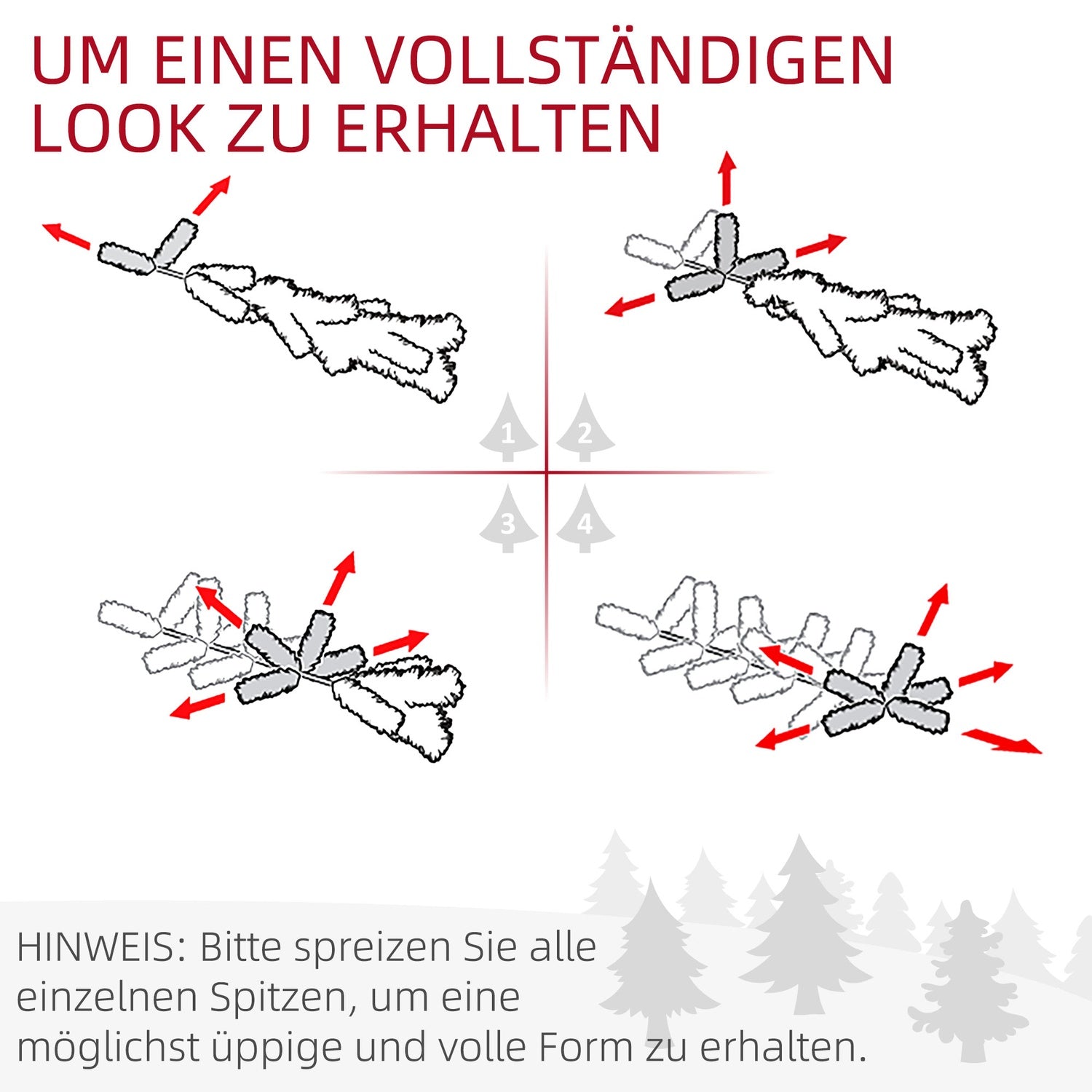 UM EINEN VOLLSTÄNDIGEN LOOK ZU ERHALTEN

1
2
3
4

HINWEIS: Bitte spreizen Sie alle einzelnen Spitzen, um eine möglichst üppige und volle Form zu erhalten.