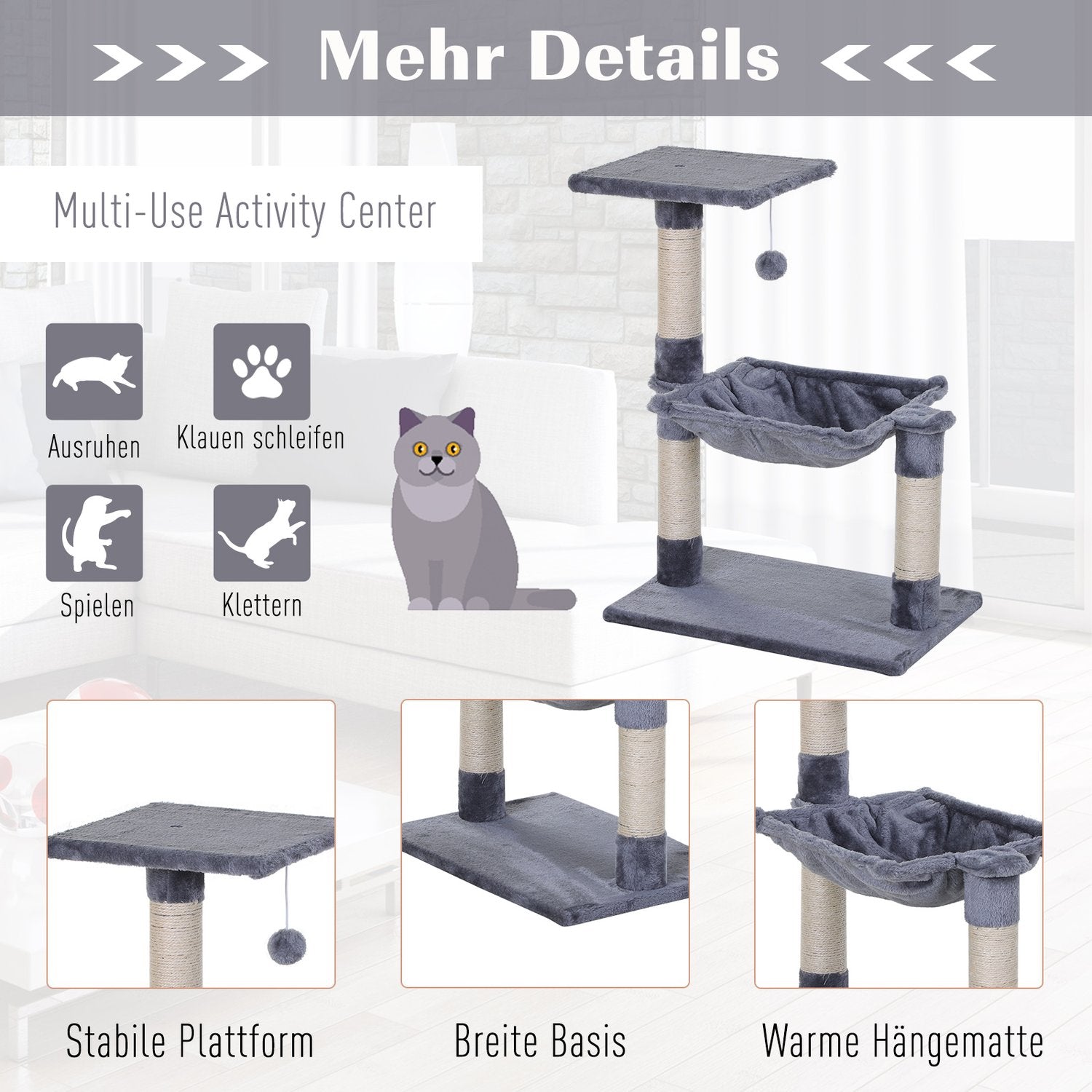 >>> Mehr Details <<<

Multi-Use Activity Center

Ausruhen

Klauen schleifen

Spielen

Klettern

Stabile Plattform

Breite Basis

Warme Hängematte