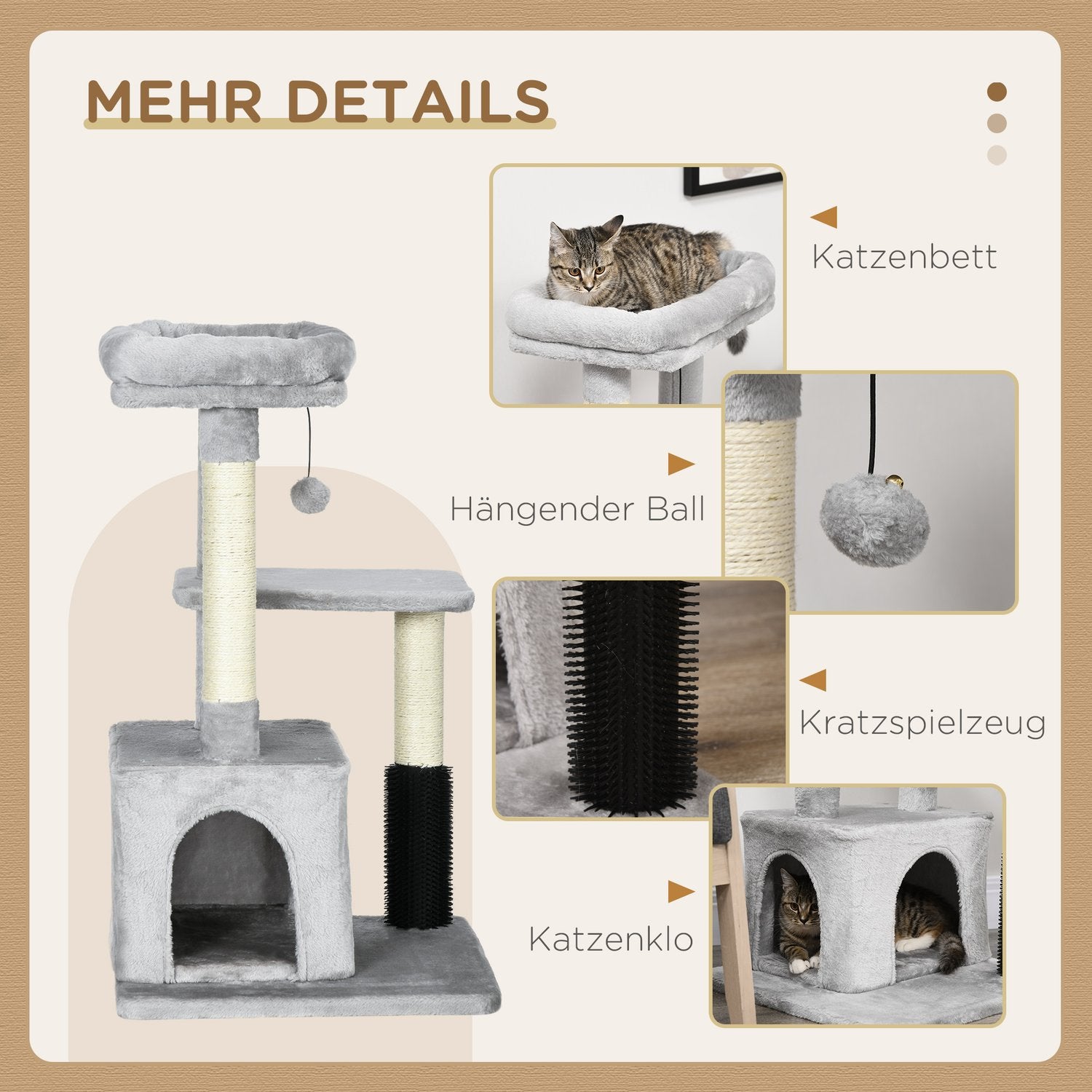 MEHR DETAILS

Katzenbett

Hängender Ball

Kratzspielzeug

Katzenklo