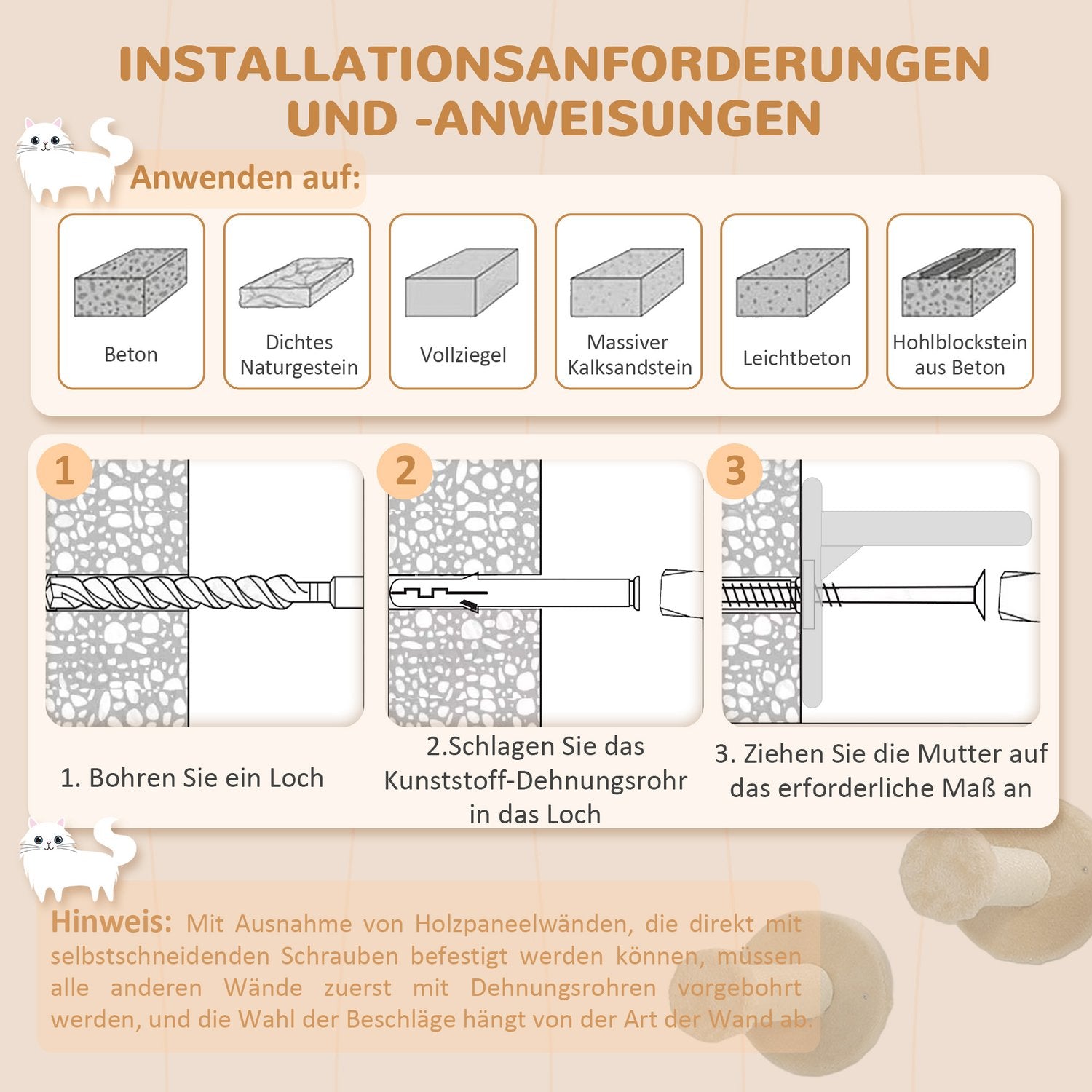 INSTALLATIONSANFORDERUNGEN UND -ANWEISUNGEN

Anwenden auf:

Beton

Dichtes Naturgestein

Vollziegel

Massiver Kalksandstein

Leichtbeton

Hohlblockstein aus Beton

1

2

3

1. Bohren Sie ein Loch

2.Schlagen Sie das Kunststoff-Dehnungsrohr in das Loch

3. Ziehen Sie die Mutter auf das erforderliche Maß an

Hinweis: Mit Ausnahme von Holzpaneelwänden, die direkt mit selbstschneidenden Schrauben befestigt werden können, müssen alle anderen Wände zuerst mit Dehnungsrohren vorgebohrt werden, und die Wahl der Beschläge hängt von der Art der Wand ab.