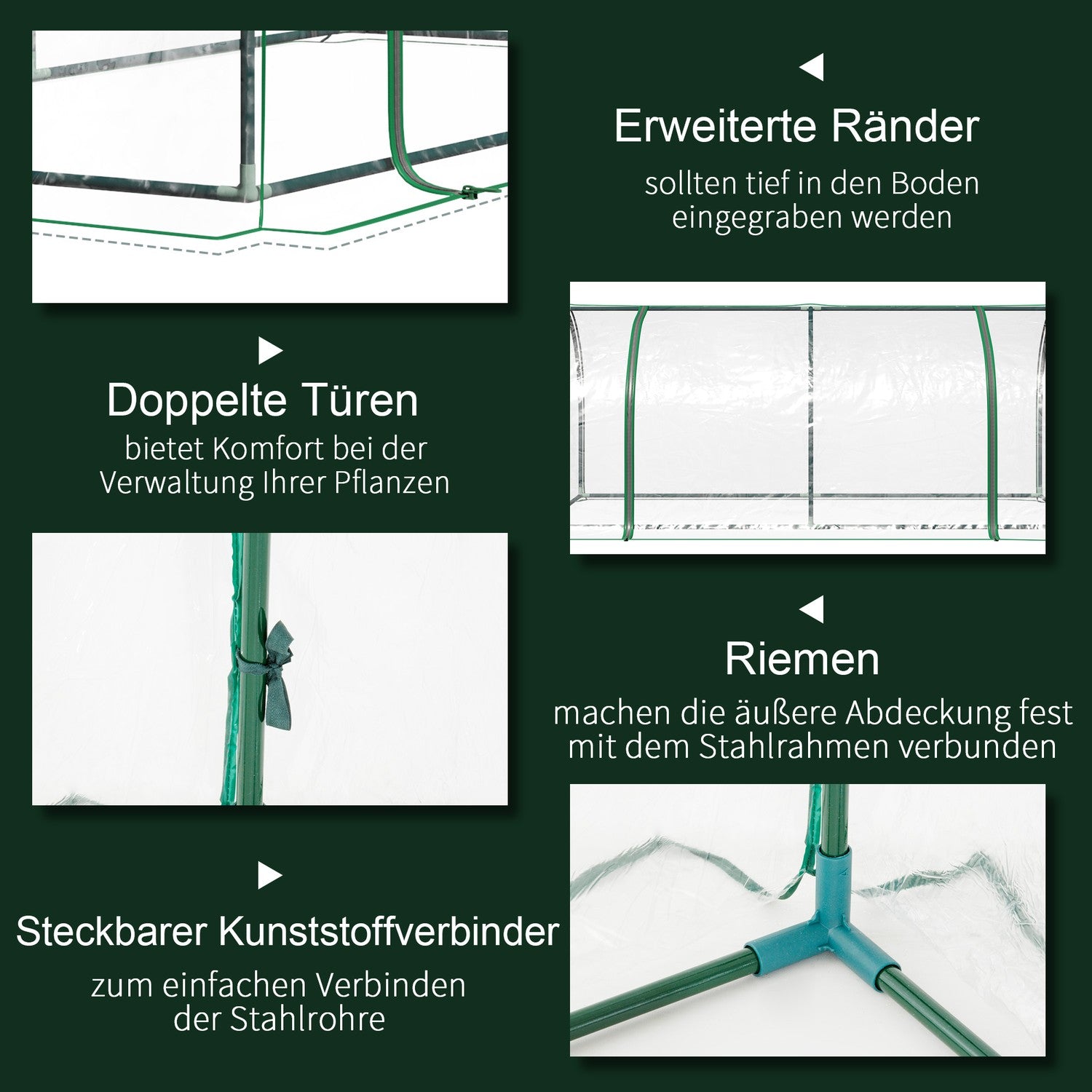 Erweiterte Ränder

sollten tief in den Boden eingegraben werden

Doppelte Türen

bietet Komfort bei der Verwaltung Ihrer Pflanzen

Riemen

machen die äußere Abdeckung fest mit dem Stahlrahmen verbunden

Steckbarer Kunststoffverbinder

zum einfachen Verbinden der Stahlrohre