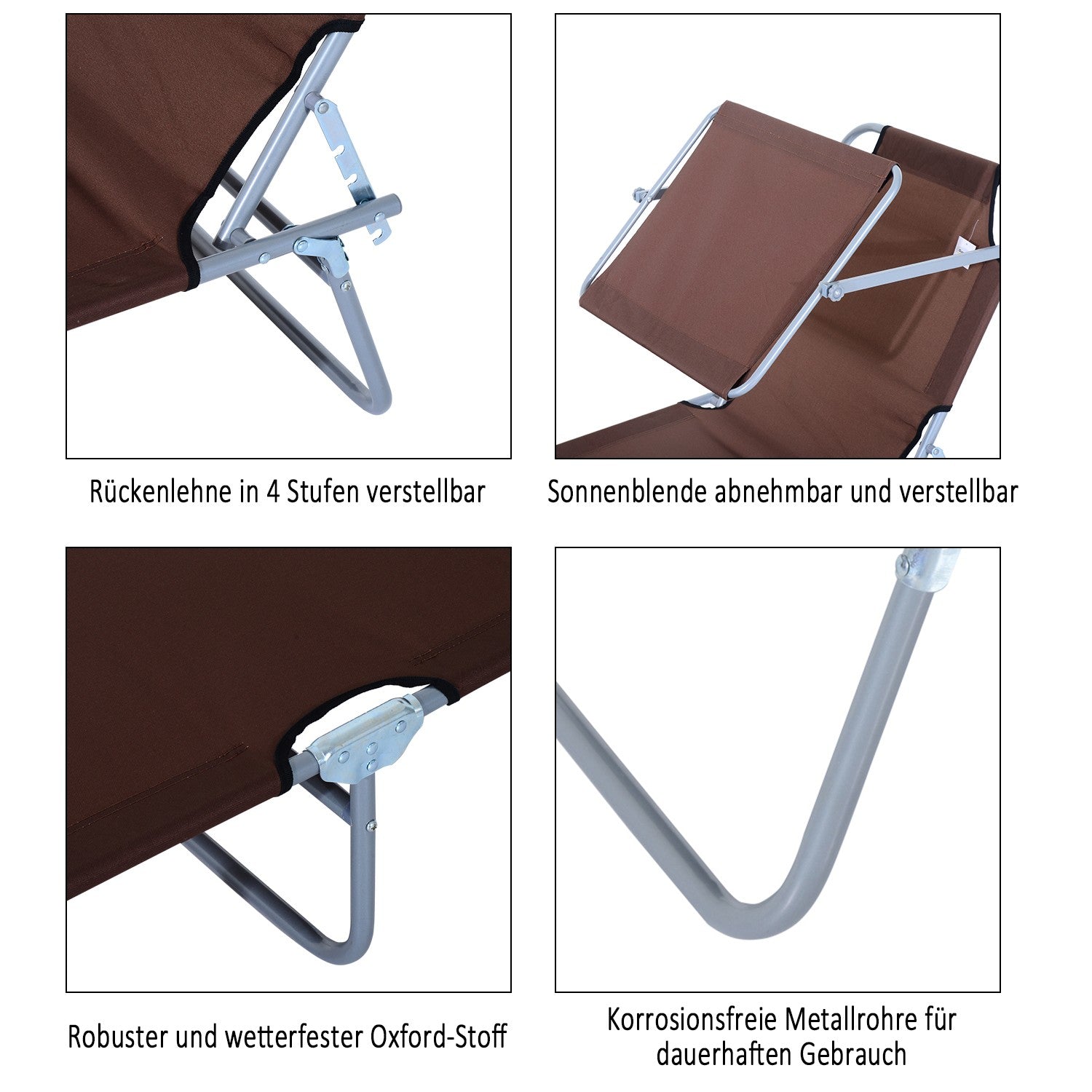 Rückenlehne in 4 Stufen verstellbar

Sonnenblende abnehmbar und verstellbar

Robuster und wetterfester Oxford-Stoff

Korrosionsfreie Metallrohre für dauerhaften Gebrauch