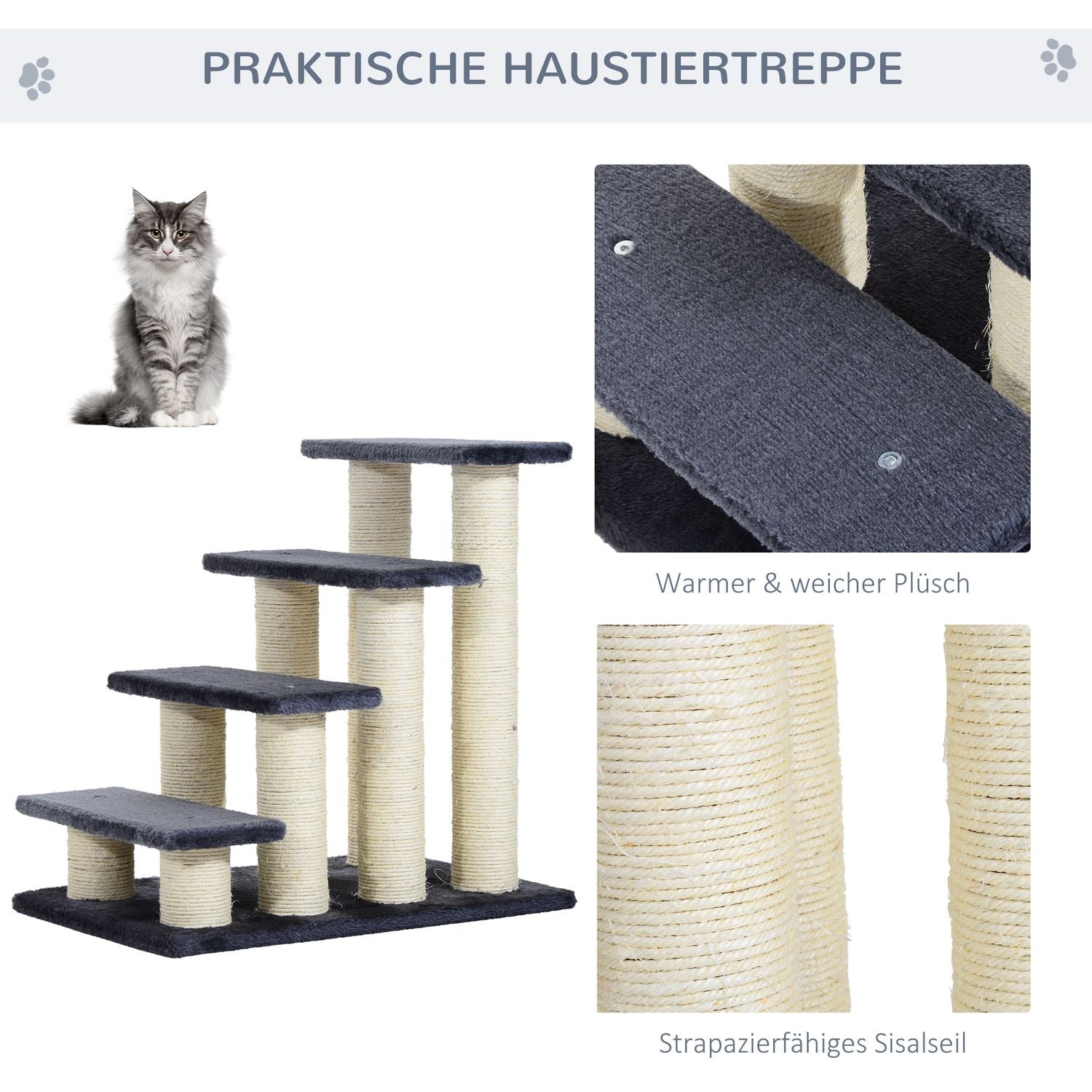 PRAKTISCHE HAUSTIERTREPPE

Warmer & weicher Plüsch

Strapazierfähiges Sisalseil