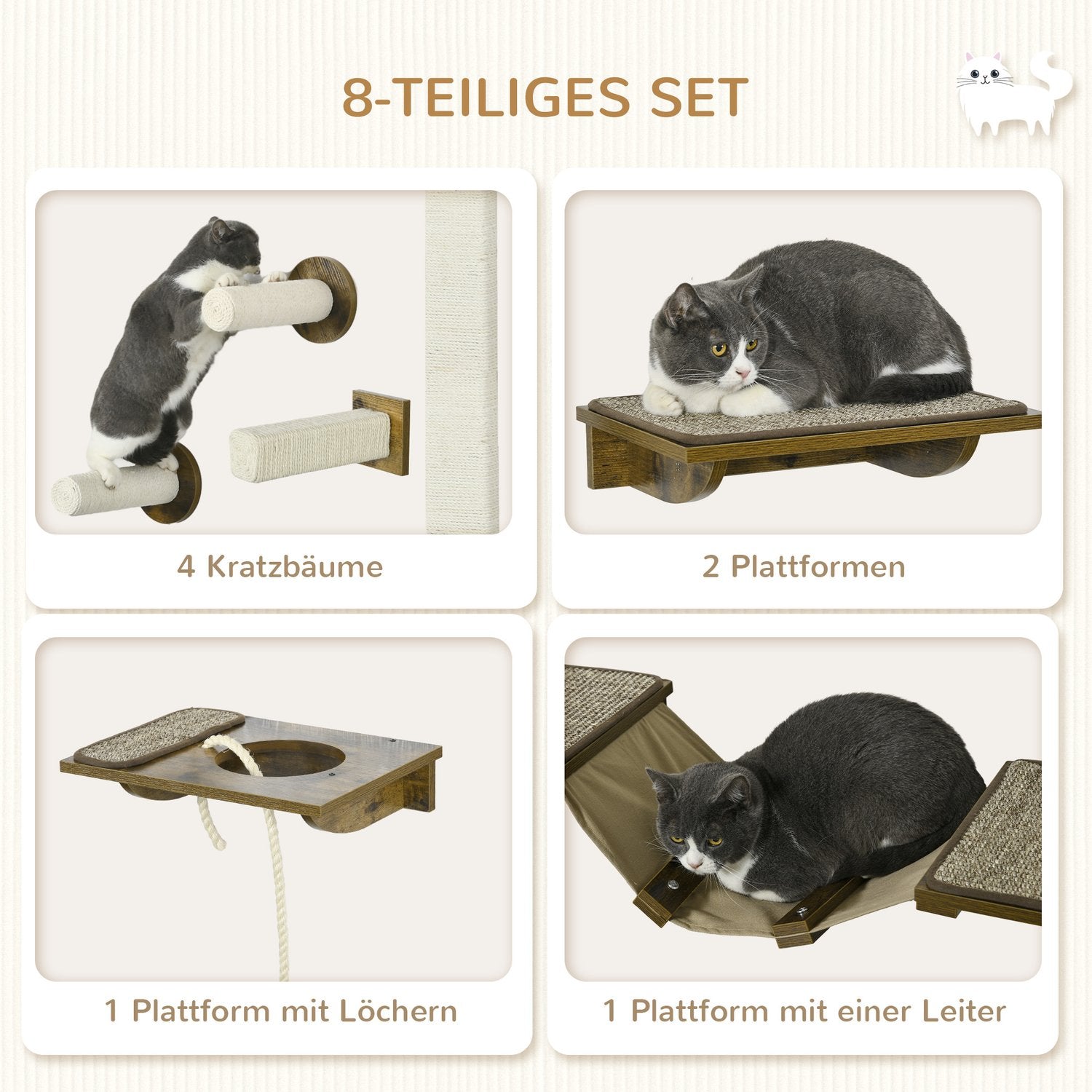 8-TEILIGES SET

4 Kratzbäume

2 Plattformen

1 Plattform mit Löchern

1 Plattform mit einer Leiter