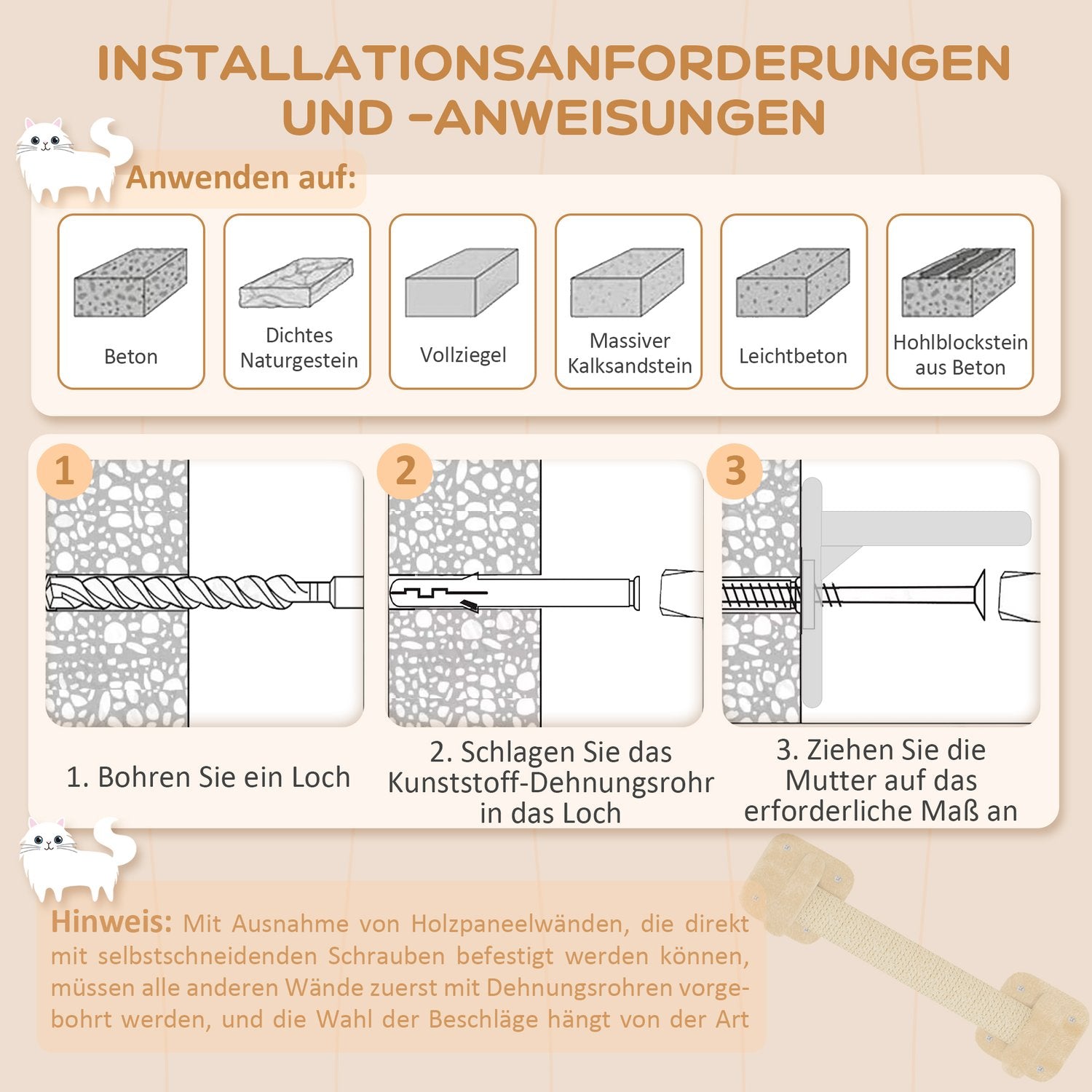 INSTALLATIONSANFORDERUNGEN UND -ANWEISUNGEN

Anwenden auf:

Beton

Dichtes Naturgestein

Vollziegel

Massiver Kalksandstein

Leichtbeton

Hohlblockstein aus Beton

1

2

3

1. Bohren Sie ein Loch

2. Schlagen Sie das Kunststoff-Dehnungsrohr in das Loch

3. Ziehen Sie die Mutter auf das erforderliche Maß an

Hinweis: Mit Ausnahme von Holzpaneelwänden, die direkt mit selbstschneidenden Schrauben befestigt werden können, müssen alle anderen Wände zuerst mit Dehnungsrohren vorgebohrt werden, und die Wahl der Beschläge hängt von der Art