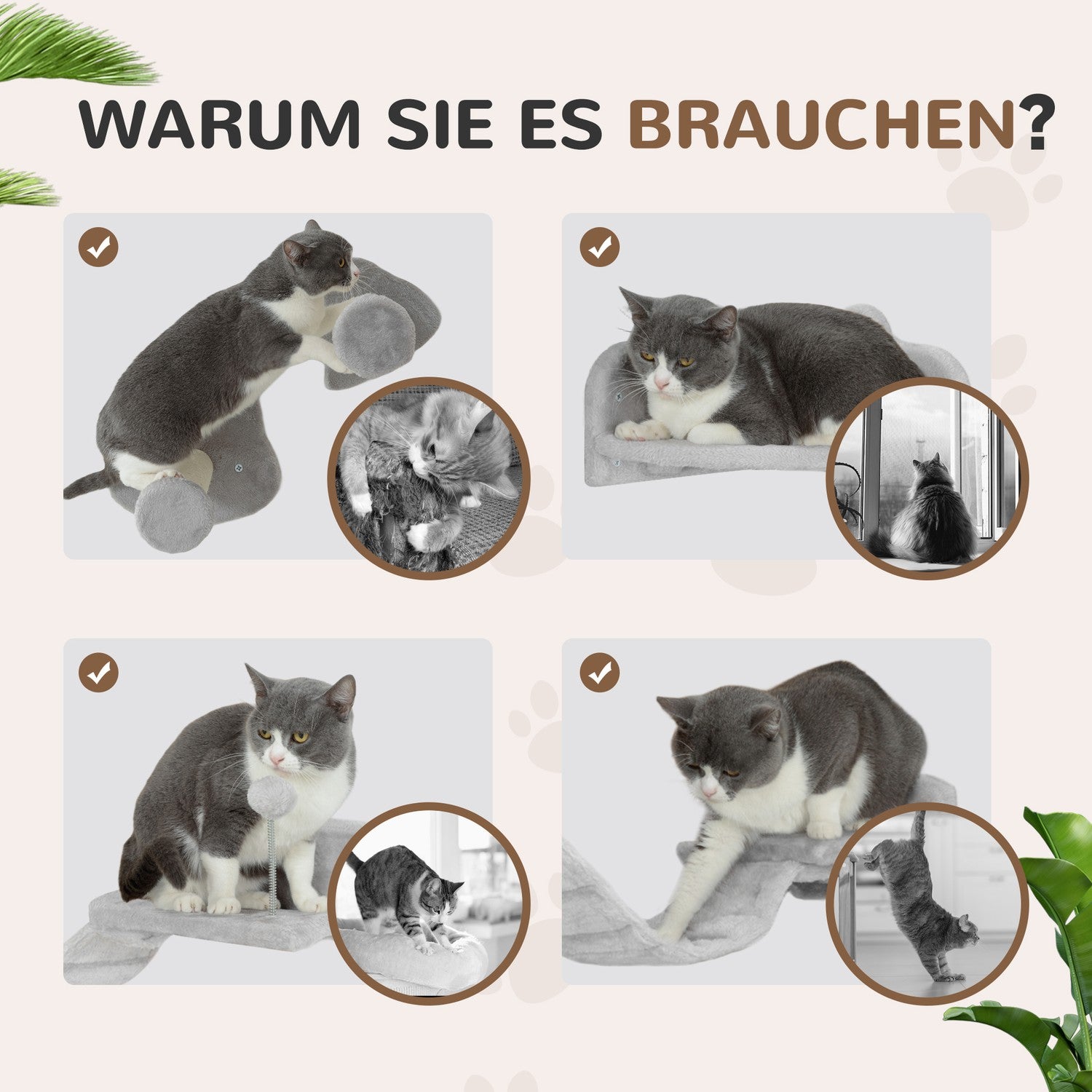 WARUM SIE ES BRAUCHEN?