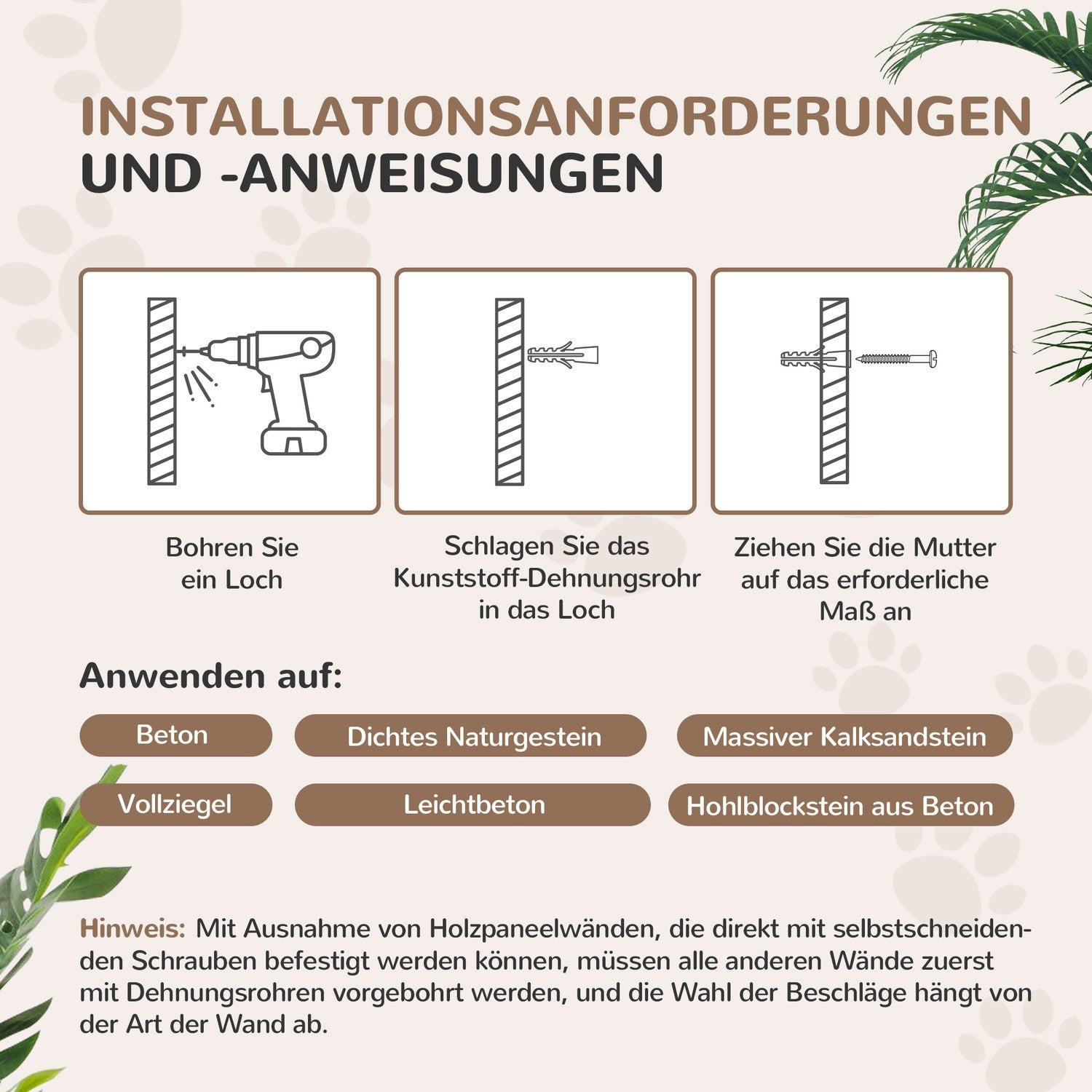 INSTALLATIONSANFORDERUNGEN
UND -ANWEISUNGEN

Bohren Sie ein Loch

Schlagen Sie das Kunststoff-Dehnungsrohr in das Loch

Ziehen Sie die Mutter auf das erforderliche Maß an

Anwenden auf:

Beton

Dichtes Naturgestein

Massiver Kalksandstein

Vollziegel

Leichtbeton

Hohlblockstein aus Beton

Hinweis: Mit Ausnahme von Holzpaneelwänden, die direkt mit selbstschneidenden Schrauben befestigt werden können, müssen alle anderen Wände zuerst mit Dehnungsrohren vorgebohrt werden, und die Wahl der Beschläge hängt von der Art der Wand ab.