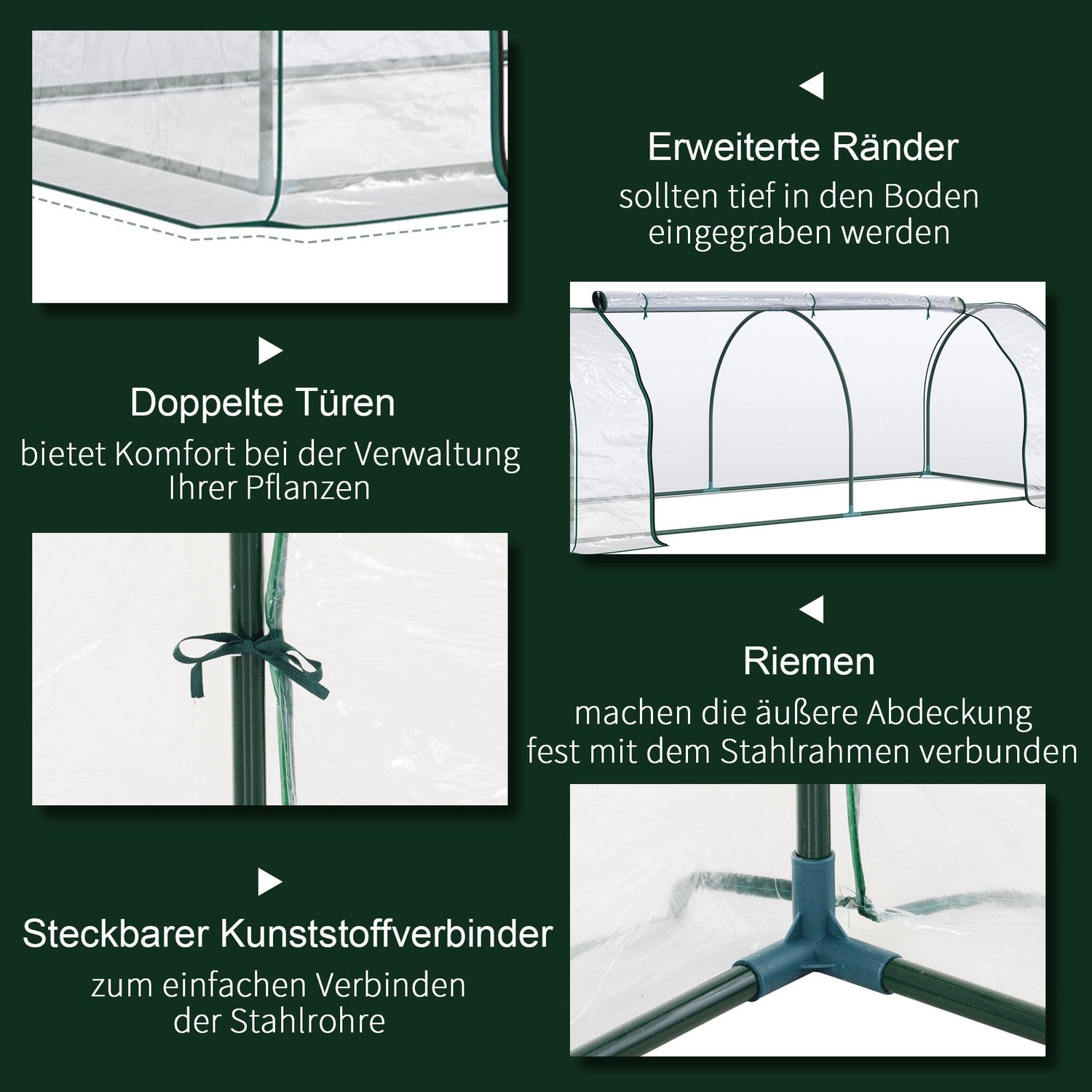 Erweiterte Ränder

sollten tief in den Boden eingegraben werden

Doppelte Türen

bietet Komfort bei der Verwaltung Ihrer Pflanzen

Riemen

machen die äußere Abdeckung fest mit dem Stahlrahmen verbunden

Steckbarer Kunststoffverbinder

zum einfachen Verbinden der Stahlrohre