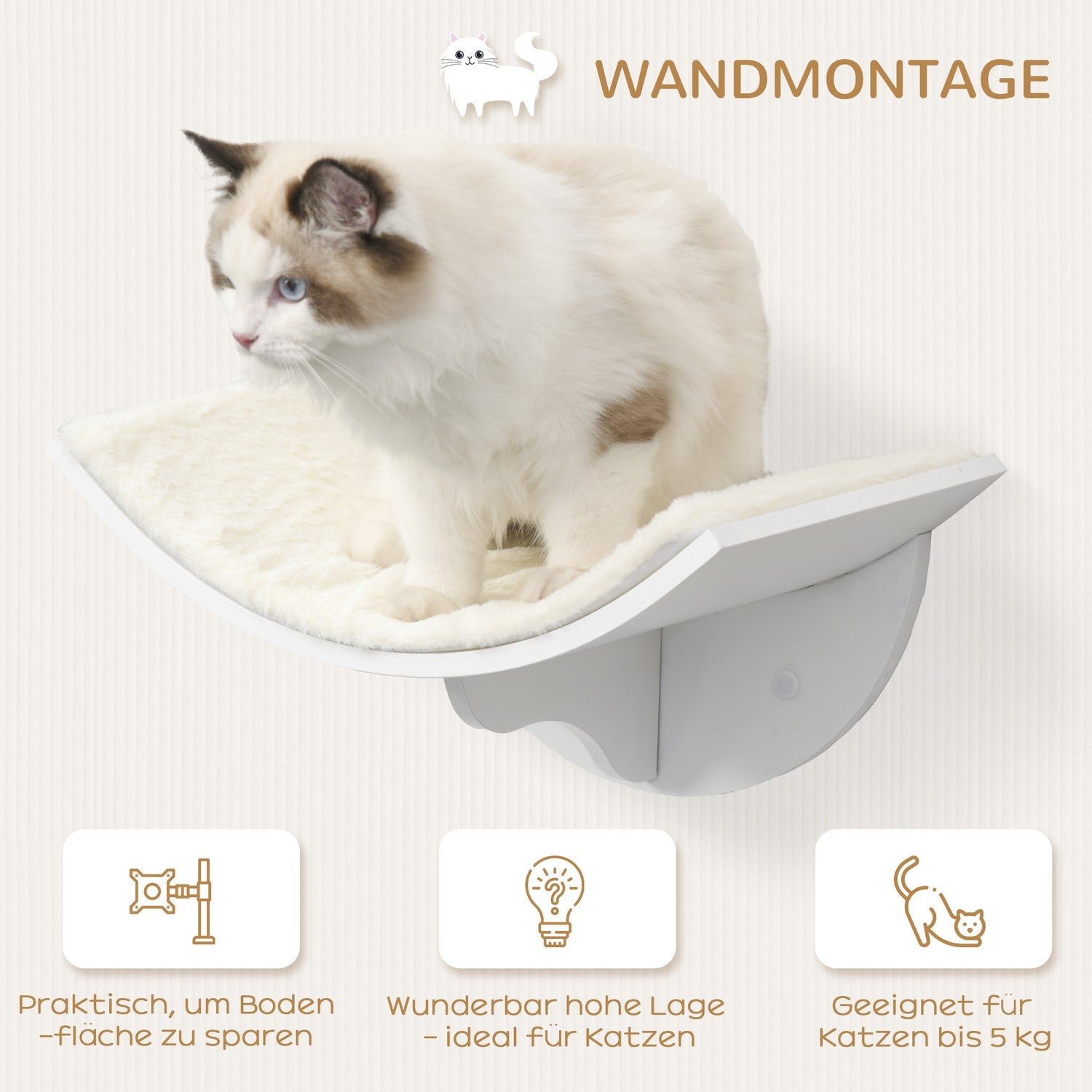 WANDMONTAGE

Praktisch, um Boden -fläche zu sparen

Wunderbar hohe Lage - ideal für Katzen

Geeignet für Katzen bis 5 kg