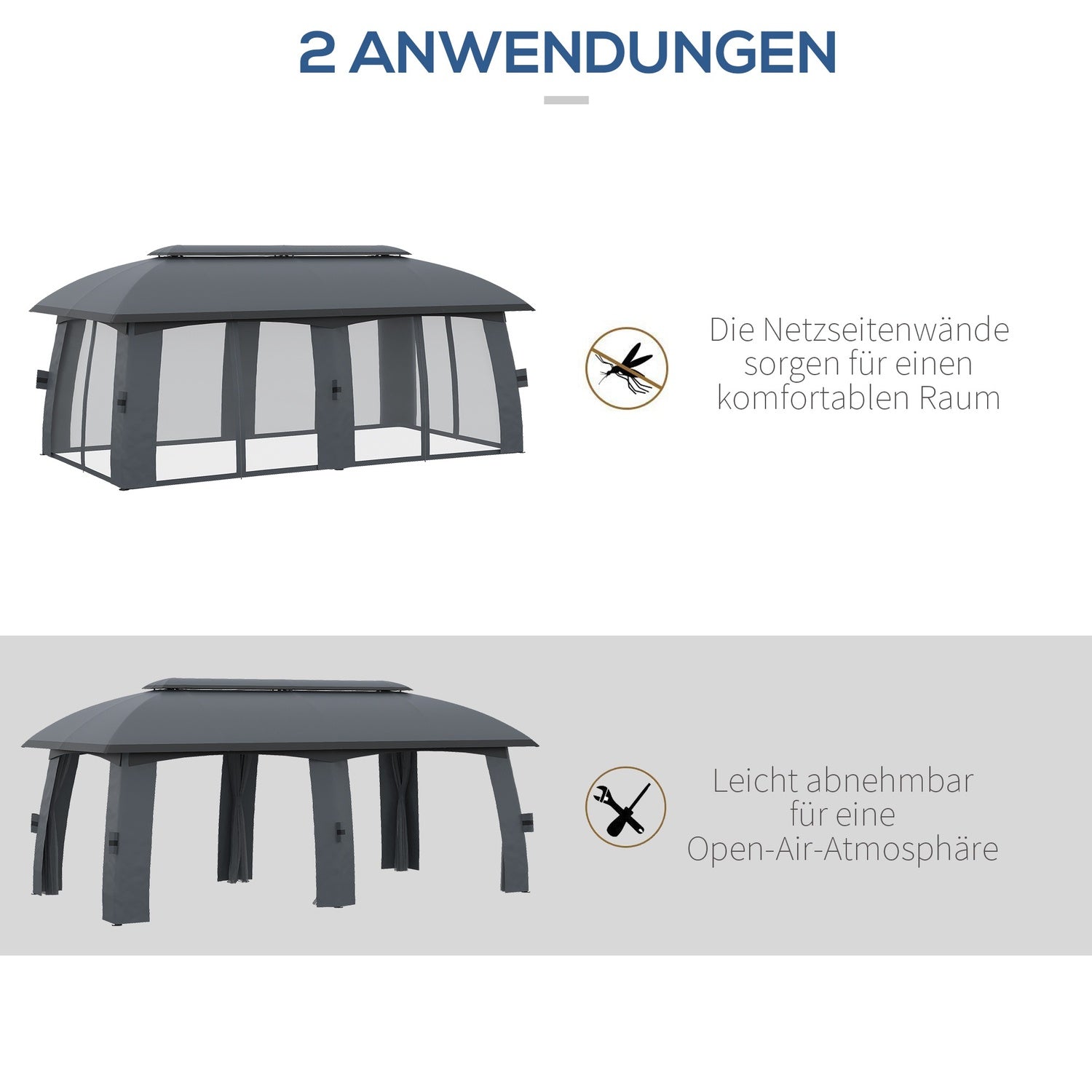 2 ANWENDUNGEN

Die Netzseitenwände sorgen für einen komfortablen Raum

Leicht abnehmbar für eine Open-Air-Atmosphäre