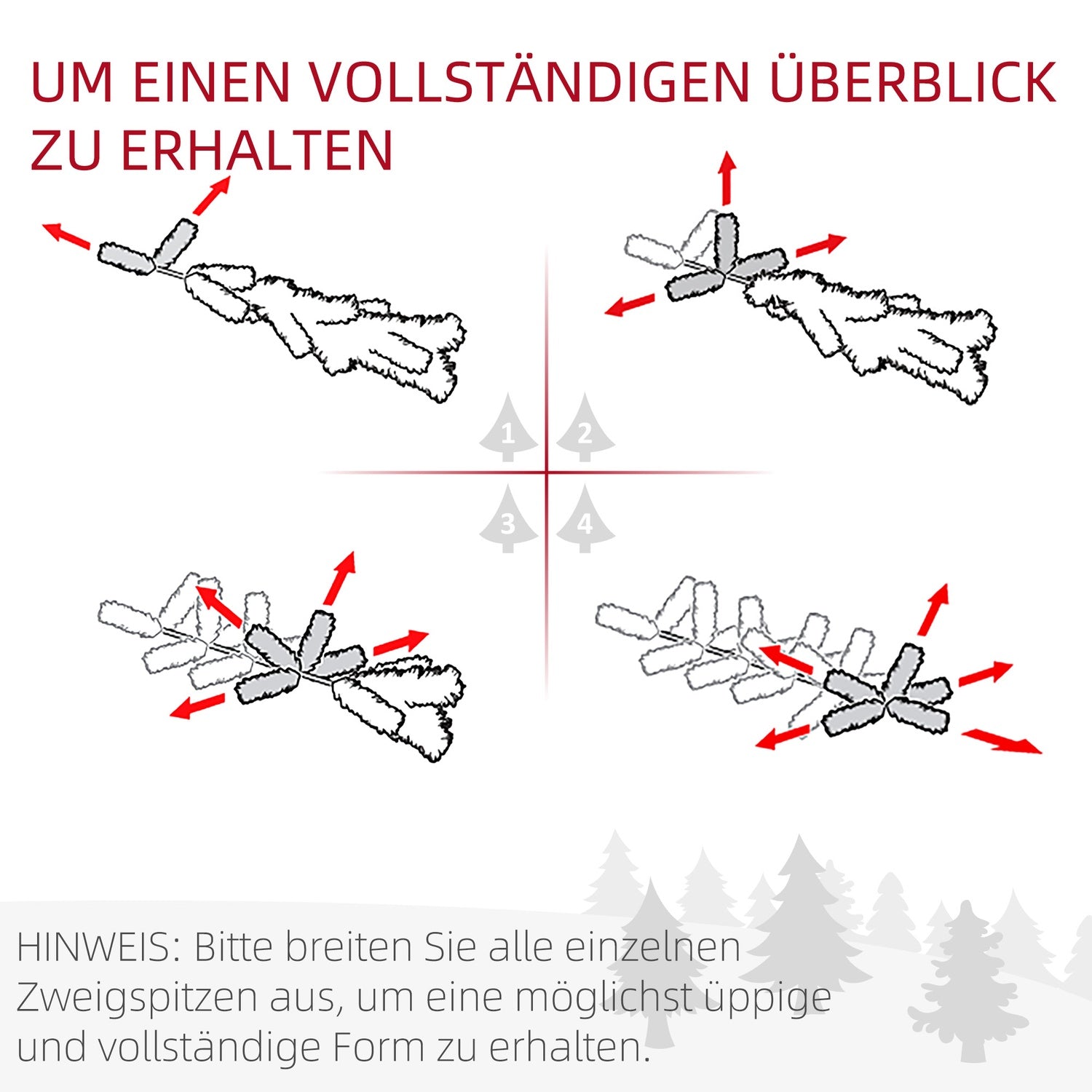 UM EINEN VOLLSTÄNDIGEN ÜBERBLICK ZU ERHALTEN

1
2
3
4

HINWEIS: Bitte breiten Sie alle einzelnen Zweigspitzen aus, um eine möglichst üppige und vollständige Form zu erhalten.