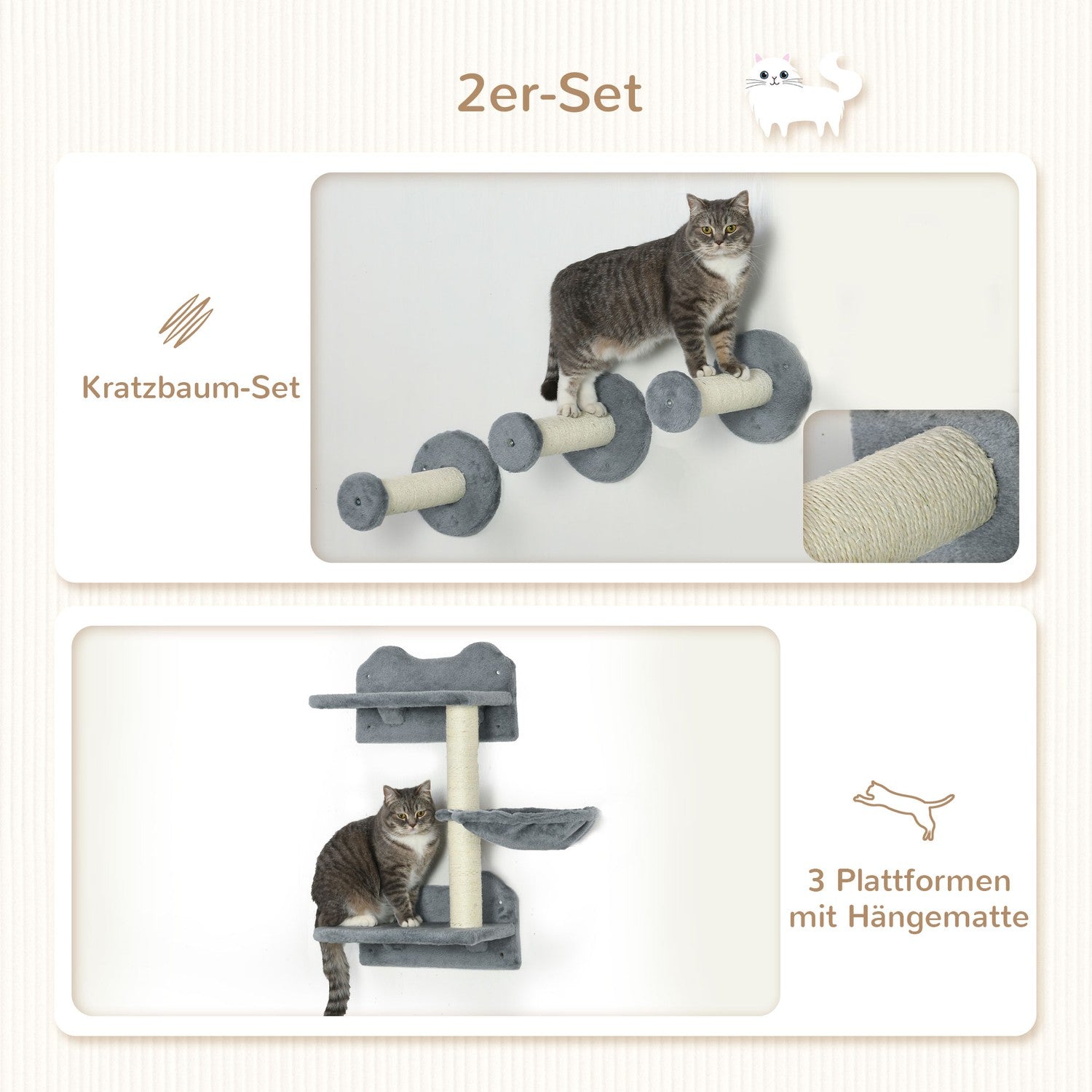 2er-Set

Kratzbaum-Set

3 Plattformen mit Hängematte