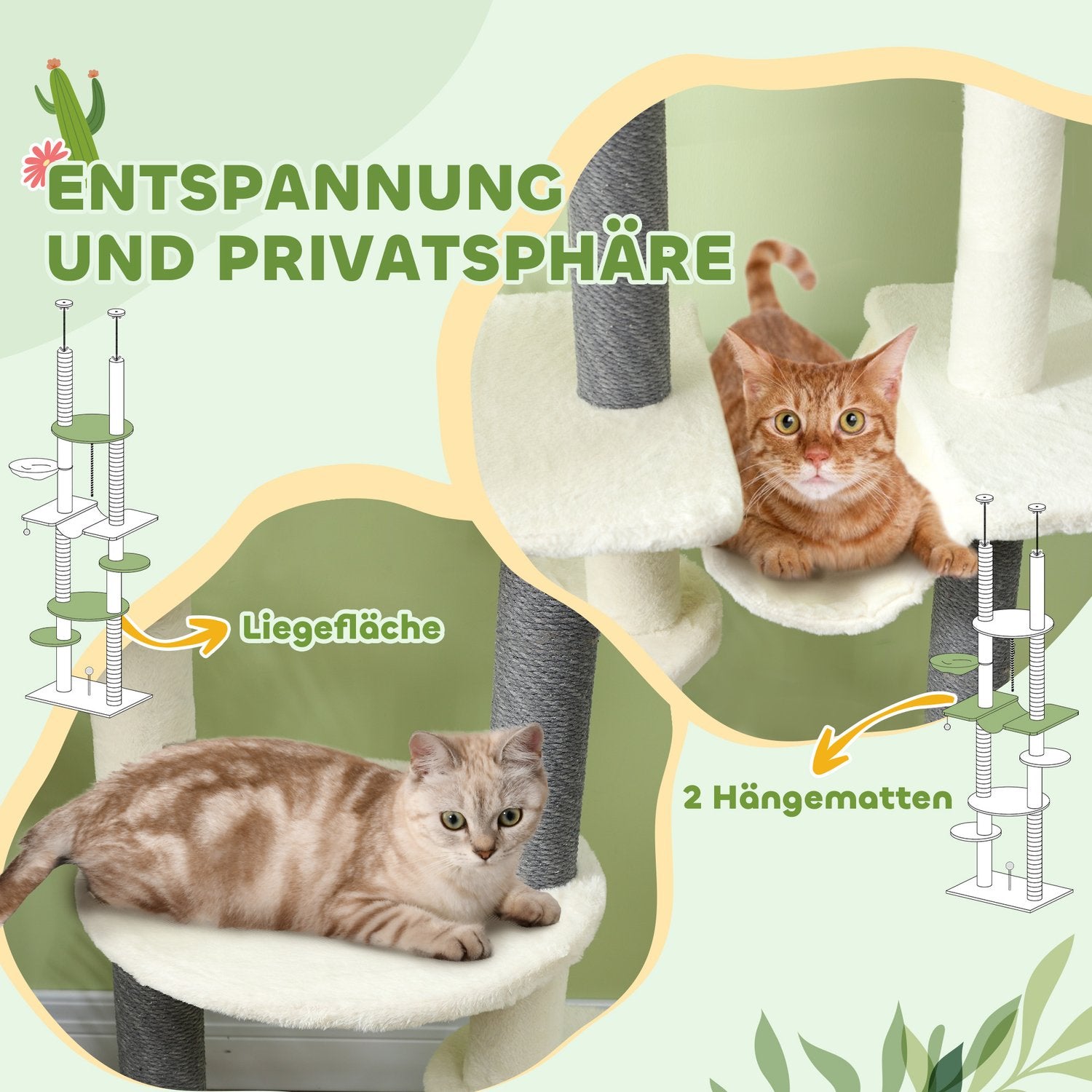 ENTSPANNUNG UND PRIVATSPHÄRE

Liegefläche

2 Hängematten