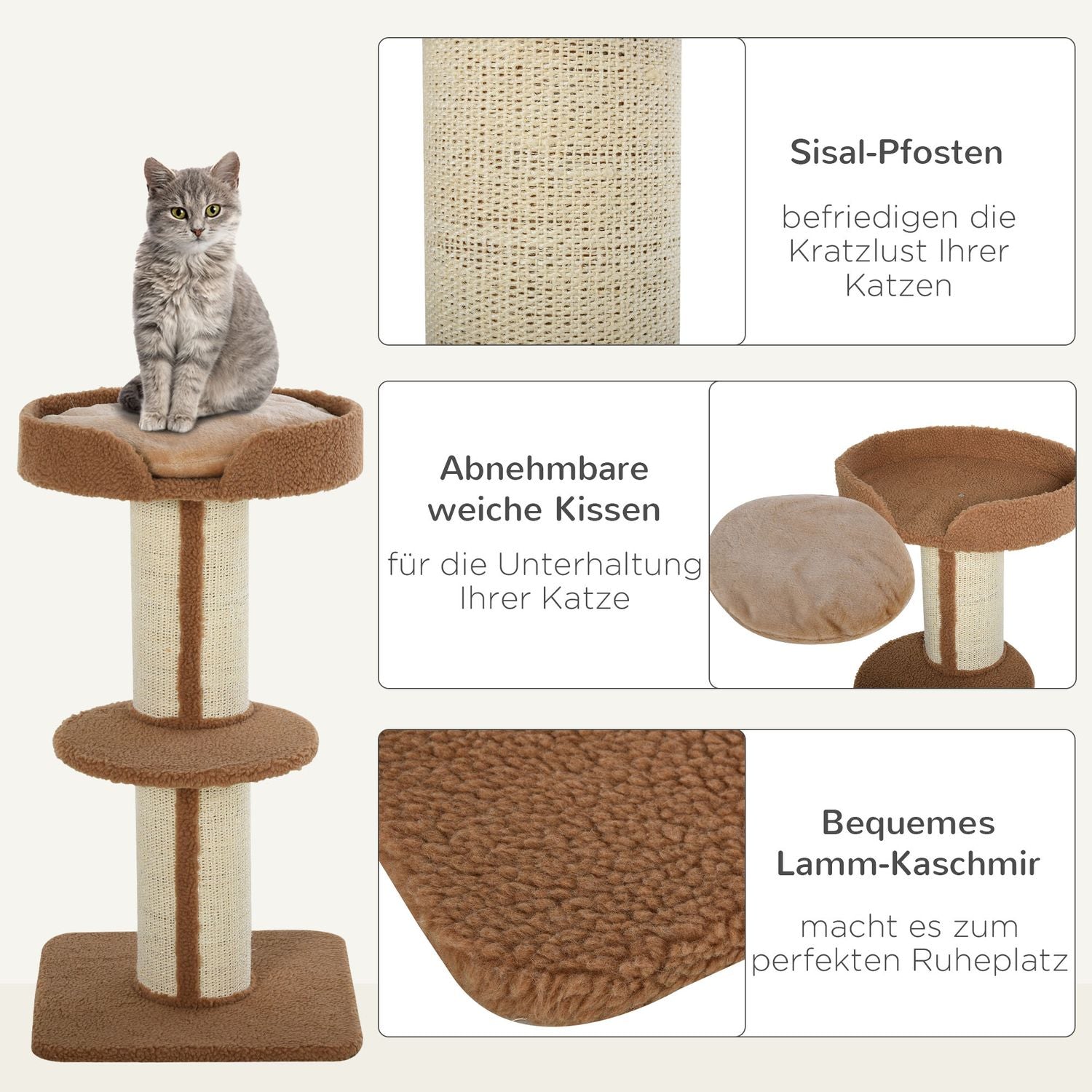 Sisal-Pfosten

befriedigen die Kratzlust Ihrer Katzen

Abnehmbare weiche Kissen

für die Unterhaltung Ihrer Katze

Bequemes Lamm-Kaschmir

macht es zum perfekten Ruheplatz