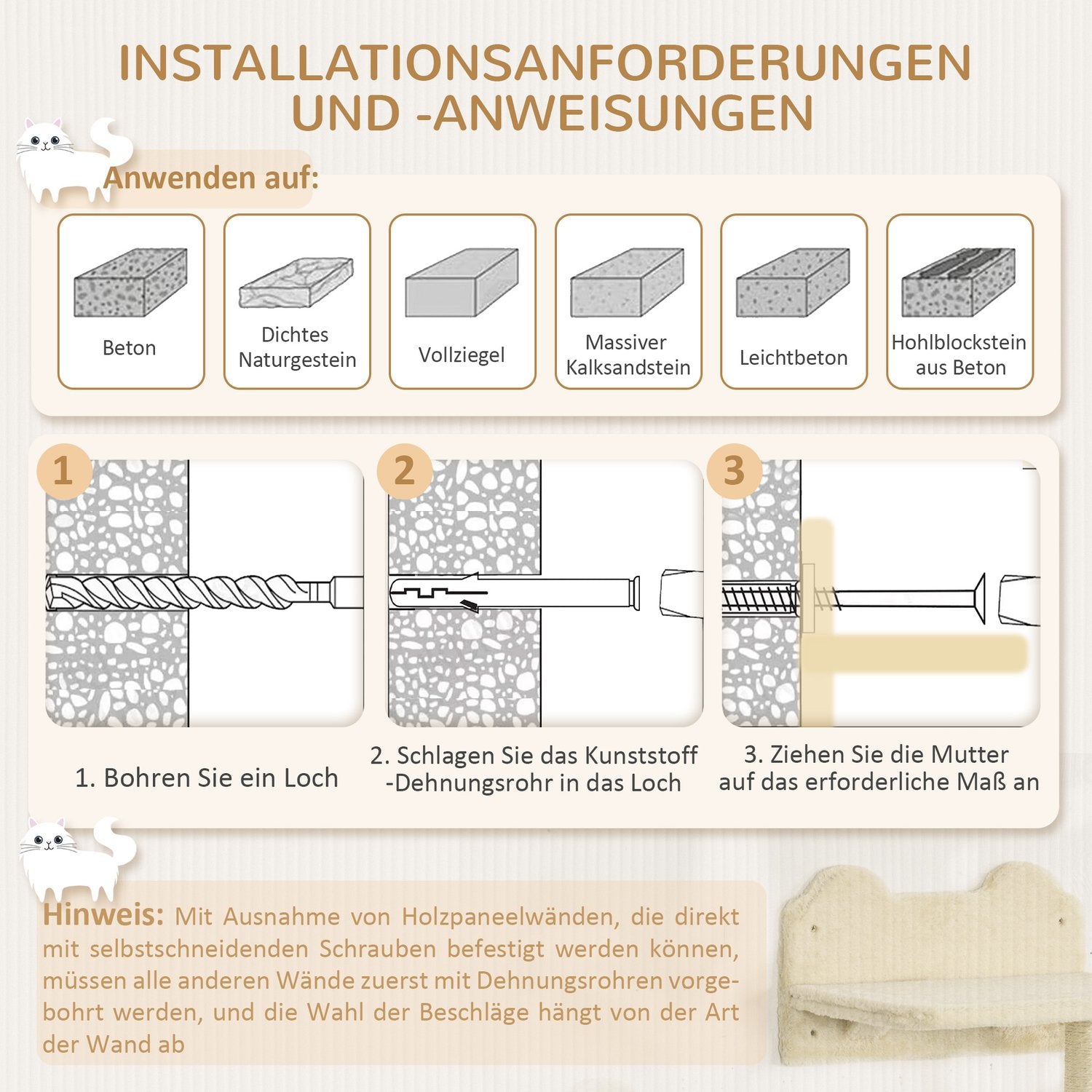 INSTALLATIONSANFORDERUNGEN UND -ANWEISUNGEN

Anwenden auf:

Beton

Dichtes Naturgestein

Vollziegel

Massiver Kalksandstein

Leichtbeton

Hohlblockstein aus Beton

1

2

3

1. Bohren Sie ein Loch

2. Schlagen Sie das Kunststoff -Dehnungsrohr in das Loch

3. Ziehen Sie die Mutter auf das erforderliche Maß an

Hinweis: Mit Ausnahme von Holzpaneelwänden, die direkt mit selbstschneidenden Schrauben befestigt werden können, müssen alle anderen Wände zuerst mit Dehnungsrohren vorgebohrt werden, und die Wahl der Beschläge hängt von der Art der Wand ab