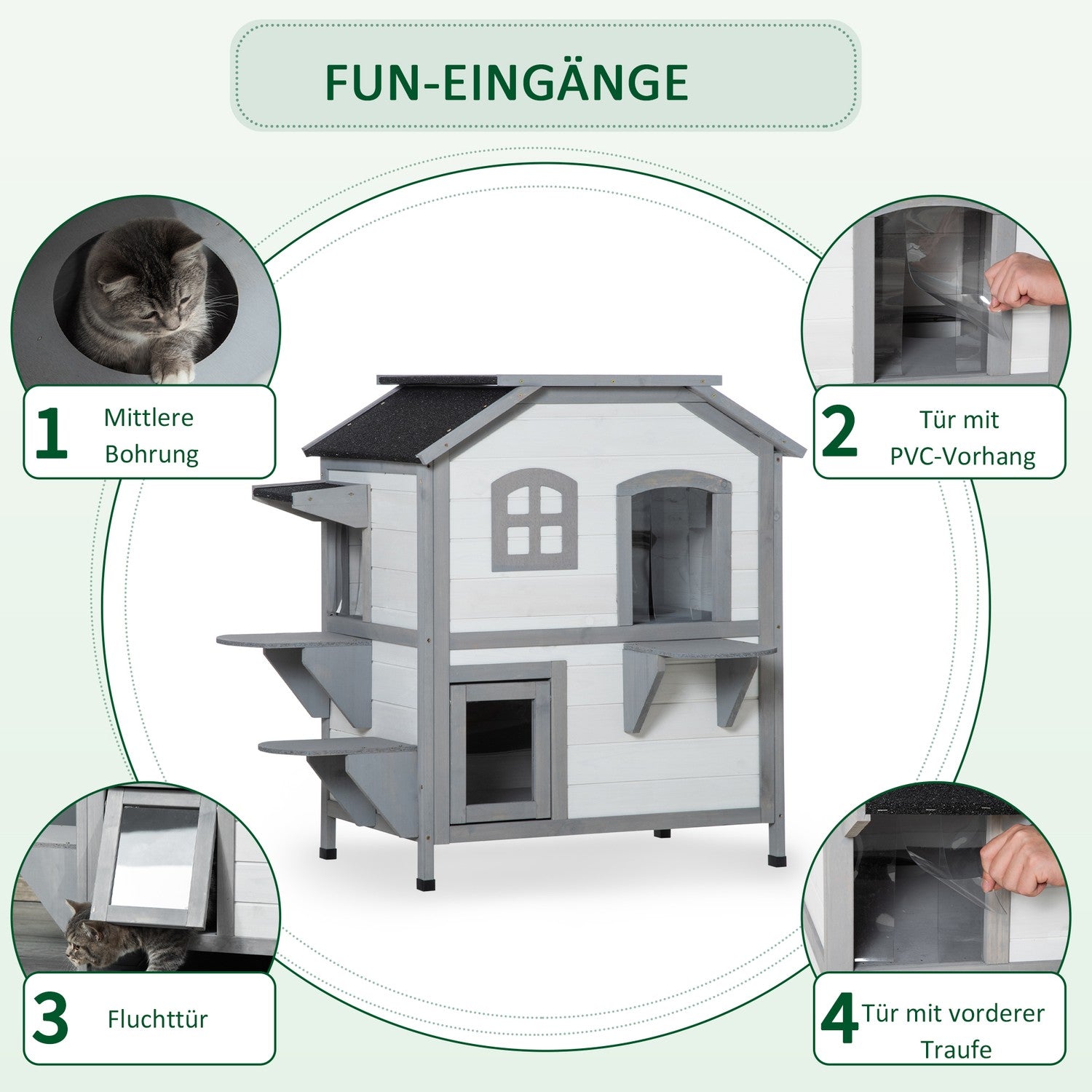 FUN-EINGÄNGE

1 Mittlere Bohrung

2 Tür mit PVC-Vorhang

3 Fluchttür

4 Tür mit vorderer Traufe