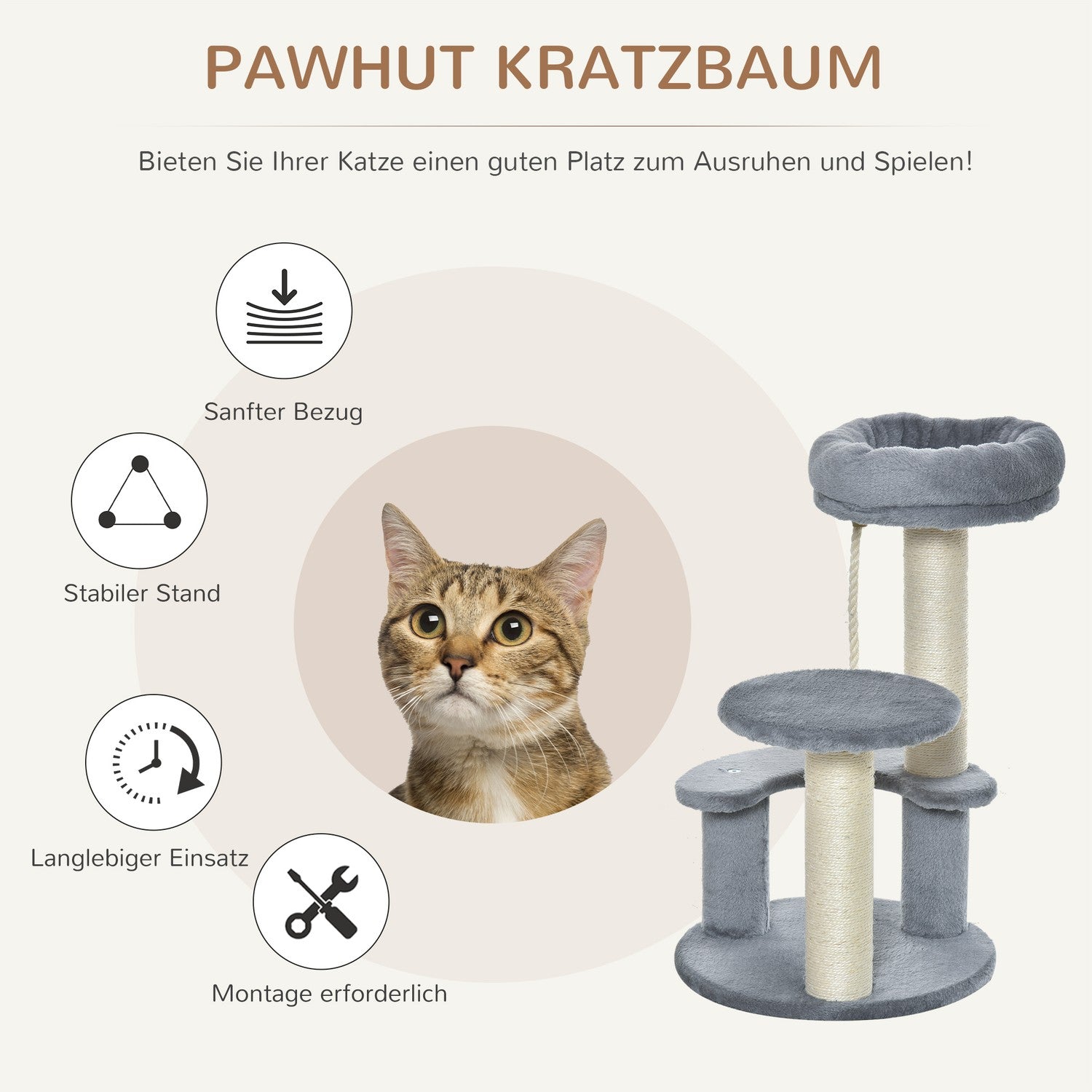 PAWHUT KRATZBAUM

Bieten Sie Ihrer Katze einen guten Platz zum Ausruhen und Spielen!

Sanfter Bezug

Stabiler Stand

Langlebiger Einsatz

Montage erforderlich