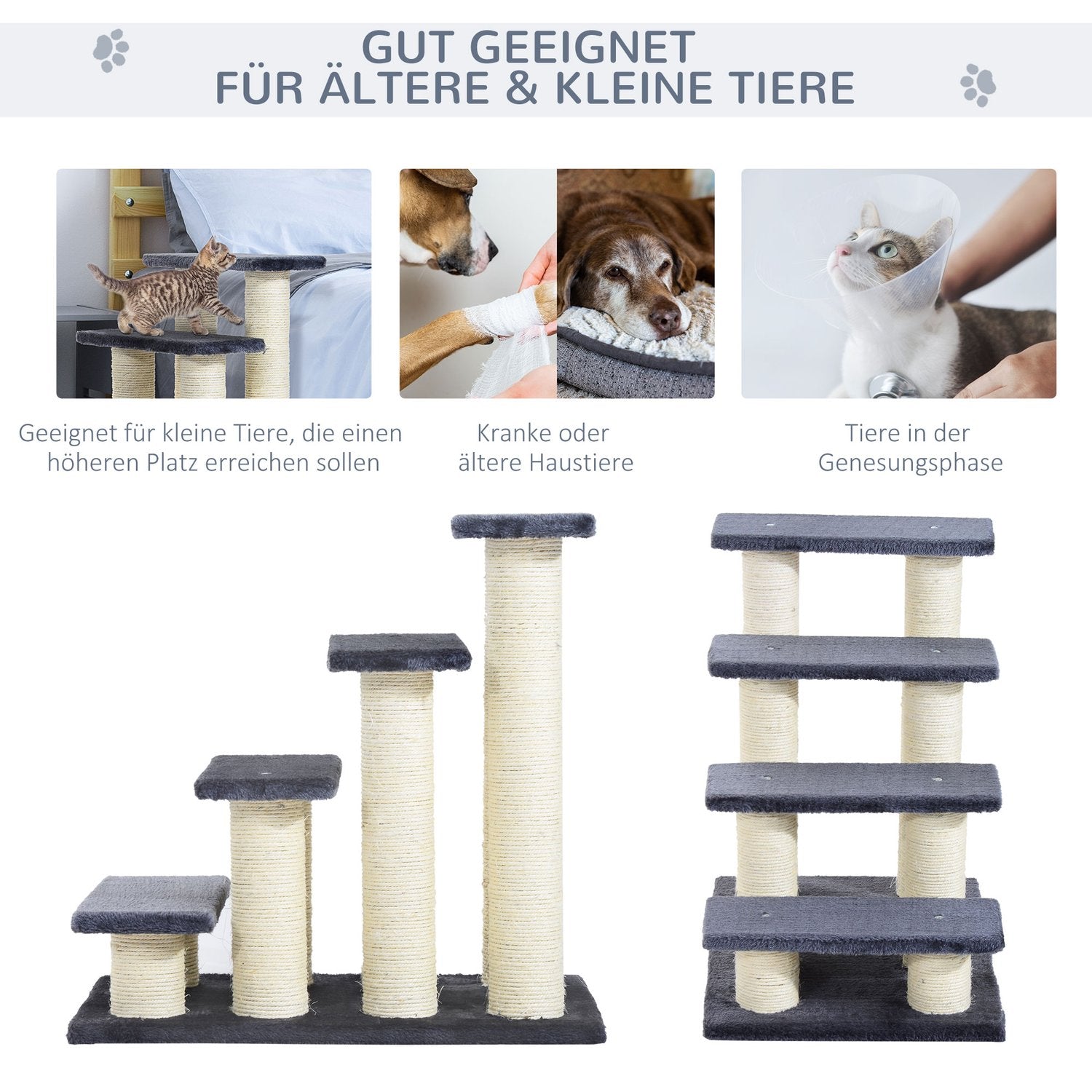 GUT GEEIGNET
FÜR ÄLTERE & KLEINE TIERE

Geeignet für kleine Tiere, die einen höheren Platz erreichen sollen

Kranke oder ältere Haustiere

Tiere in der Genesungsphase