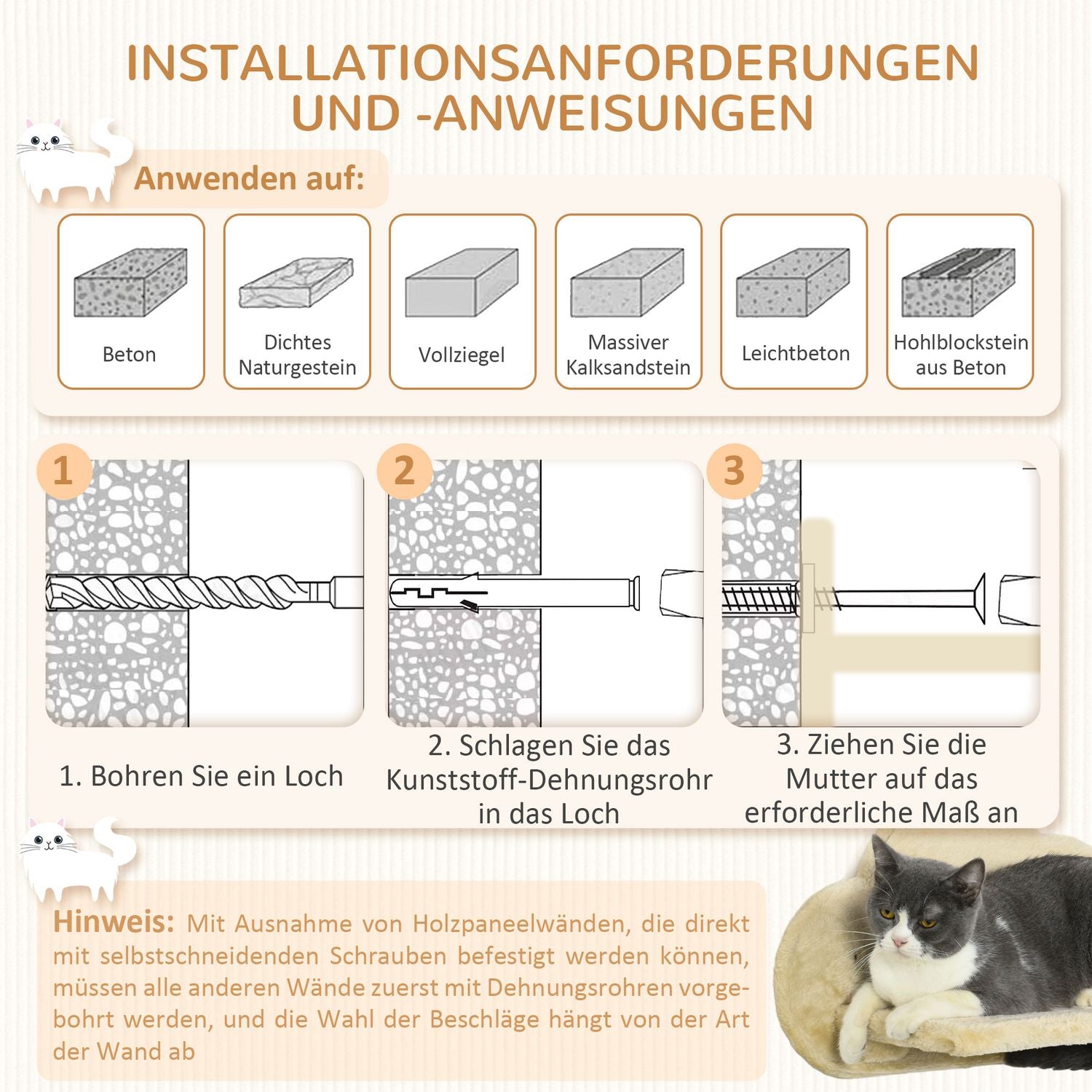 INSTALLATIONSANFORDERUNGEN UND -ANWEISUNGEN

Anwenden auf:

Beton

Dichtes Naturgestein

Vollziegel

Massiver Kalksandstein

Leichtbeton

Hohlblockstein aus Beton

1

2

3

1. Bohren Sie ein Loch

2. Schlagen Sie das Kunststoff-Dehnungsrohr in das Loch

3. Ziehen Sie die Mutter auf das erforderliche Maß an

Hinweis: Mit Ausnahme von Holzpaneelwänden, die direkt mit selbstschneidenden Schrauben befestigt werden können, müssen alle anderen Wände zuerst mit Dehnungsrohren vorgebohrt werden, und die Wahl der Beschläge hängt von der Art der Wand ab