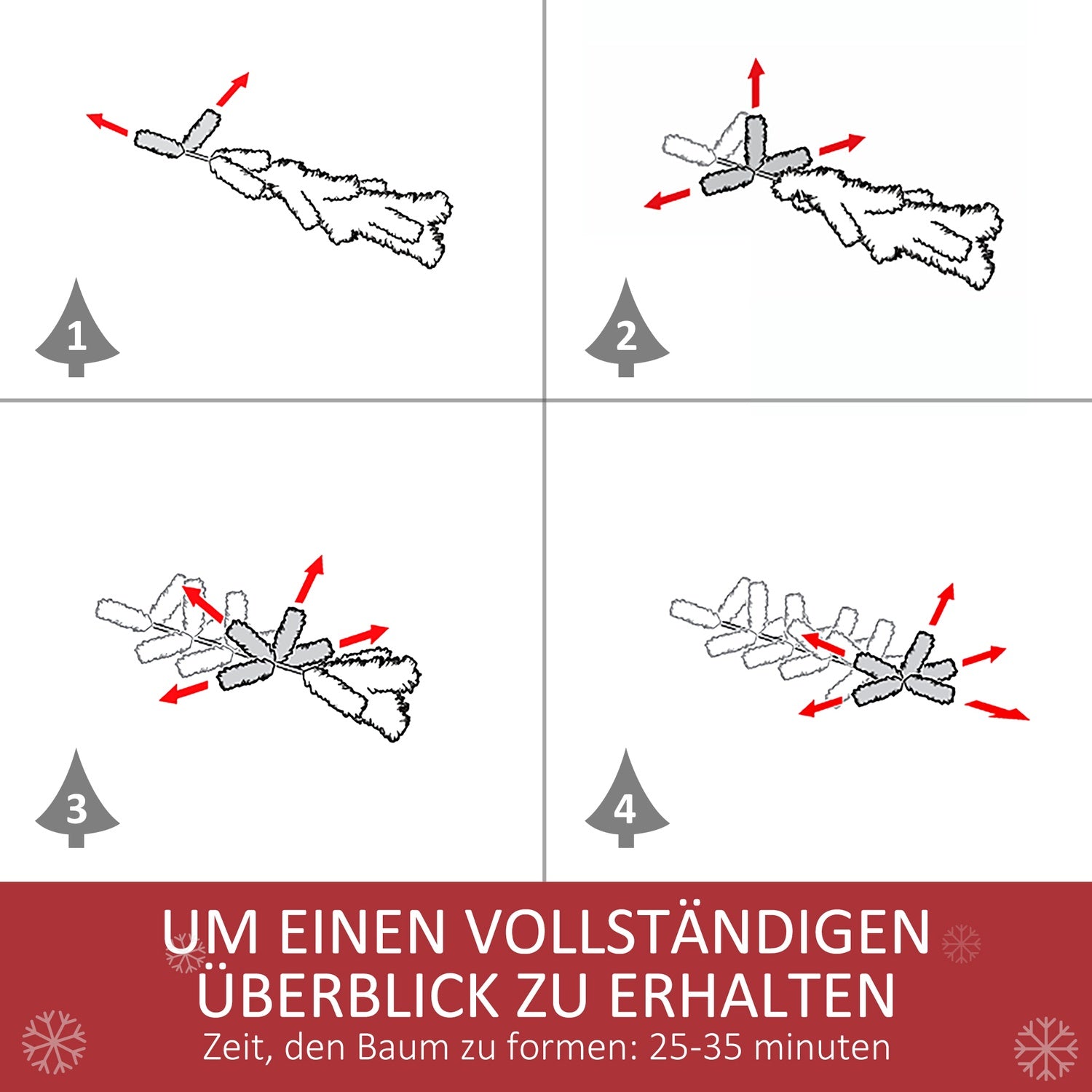 1

2

3

4

UM EINEN VOLLSTÄNDIGEN ÜBERBLICK ZU ERHALTEN
Zeit, den Baum zu formen: 25-35 minuten