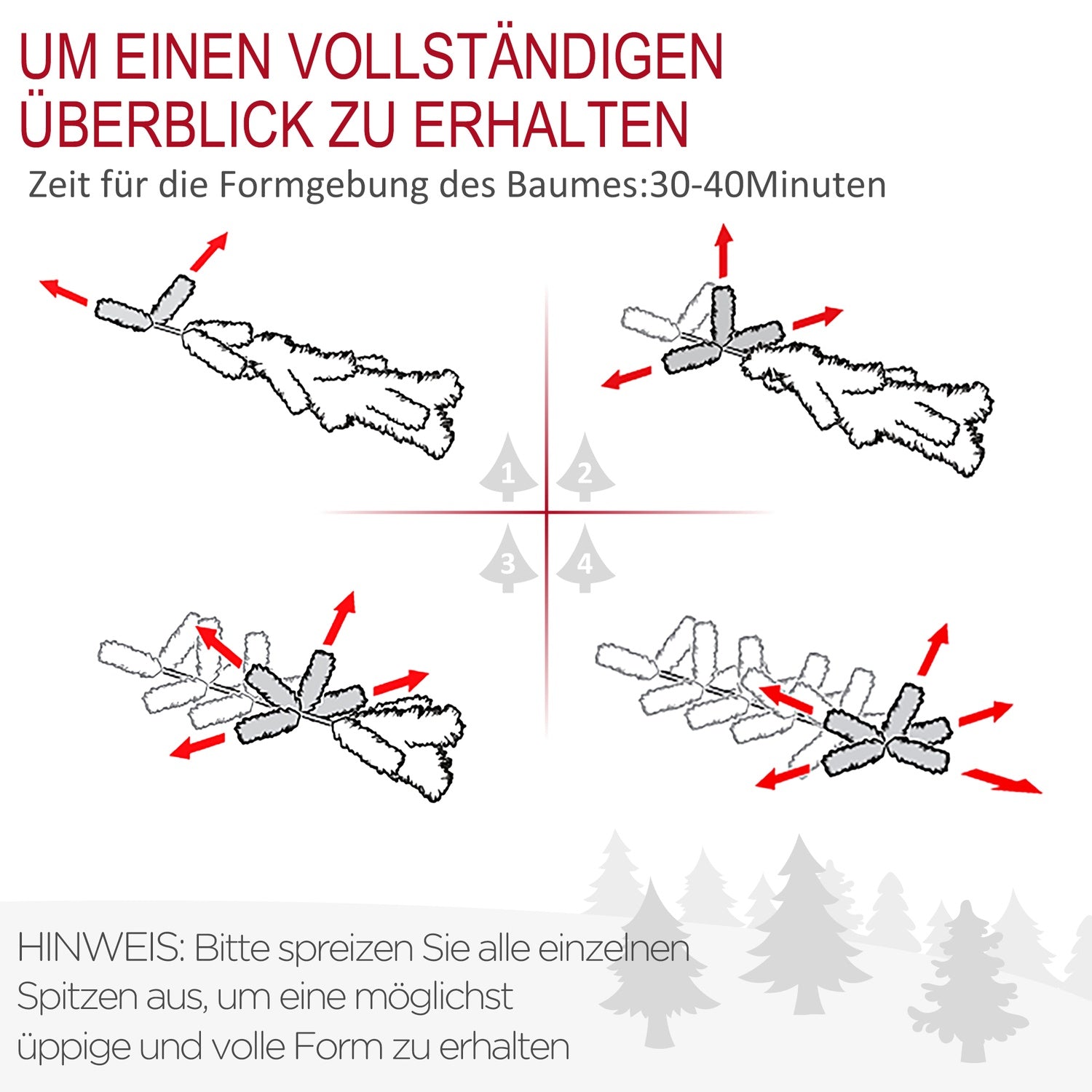 UM EINEN VOLLSTÄNDIGEN ÜBERBLICK ZU ERHALTEN

Zeit für die Formgebung des Baumes:30-40Minuten

1

2

3

4

HINWEIS: Bitte spreizen Sie alle einzelnen Spitzen aus, um eine möglichst üppige und volle Form zu erhalten